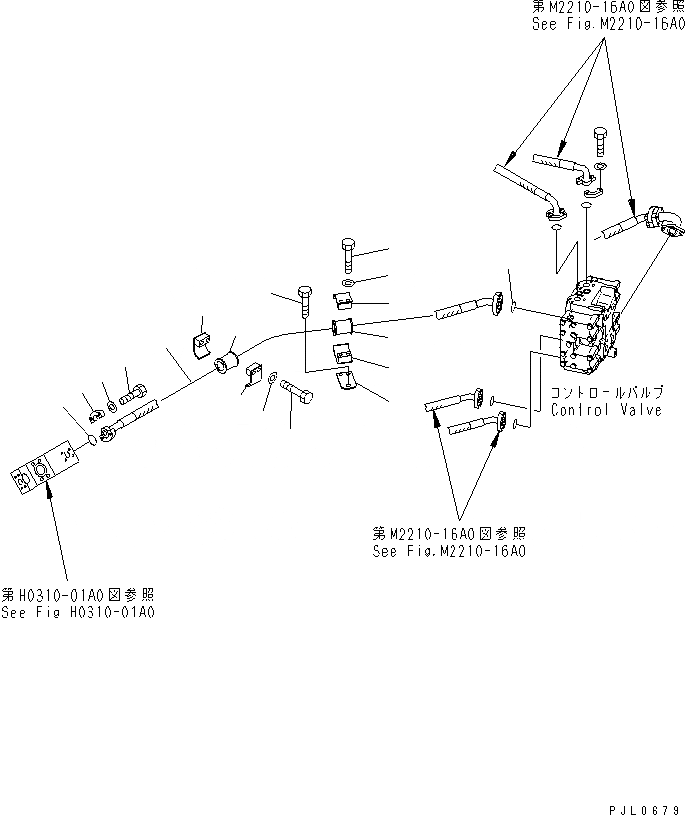 第M2210-16A0図参照
See Fig.M2210-16A0

コントロールバルブ
Control Valve

第M2210-16A0図参照
See Fig.M2210-16A0

第H0310-01A0図参照
See Fig H0310-01A0

PJL0679