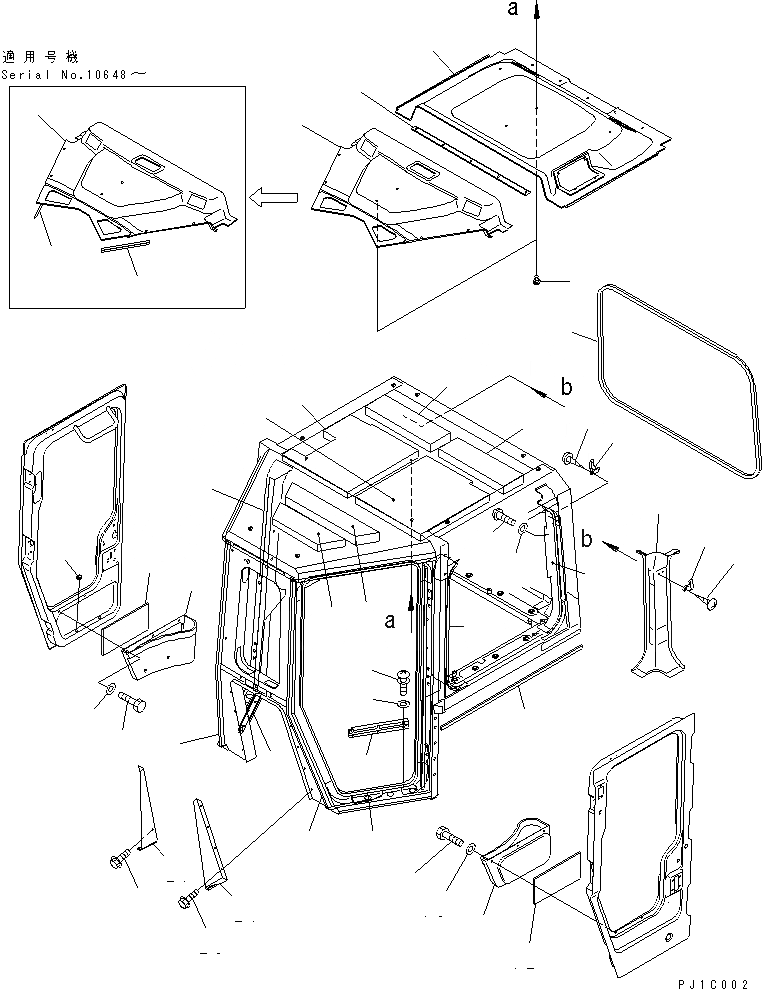 適用号機
Serial No.10648～

a

b

b

a

PJ1C002