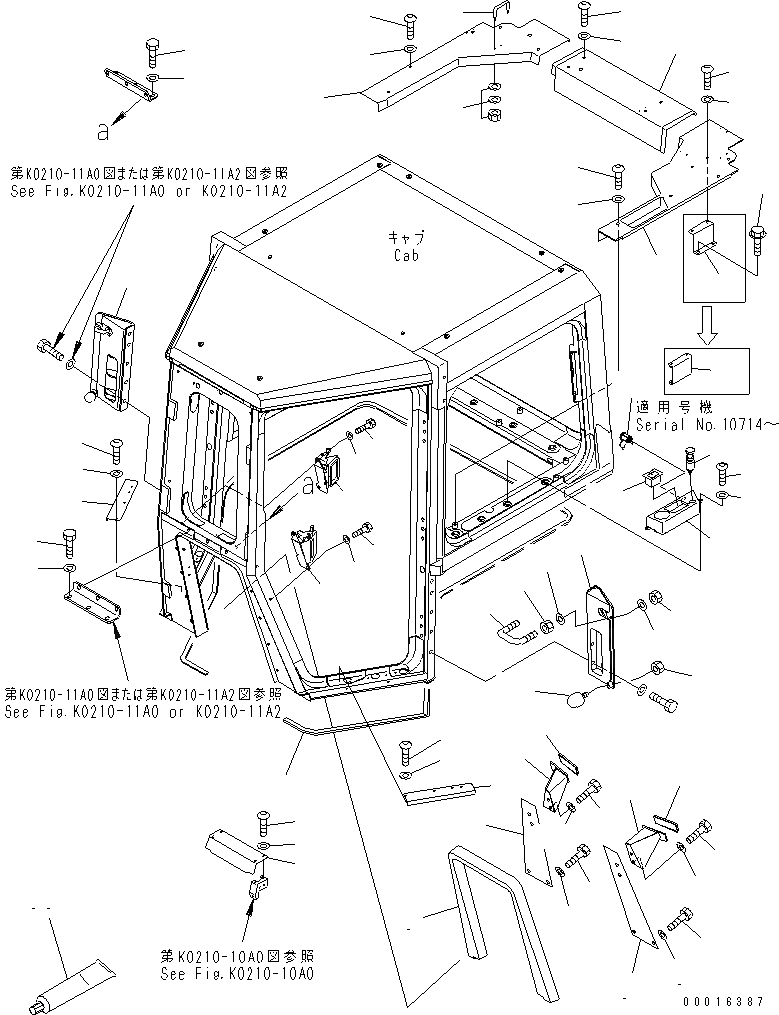 a

第K0210-11A0図または第K0210-11A2図参照
See Fig.K0210-11A0 or K0210-11A2

キャブ
Cab

適用号機
Serial No.10714～

a

第K0210-11A0図または第K0210-11A2図参照
See Fig.K0210-11A0 or K0210-11A2

第K0210-10A0図参照
See Fig.K0210-10A0

00016387