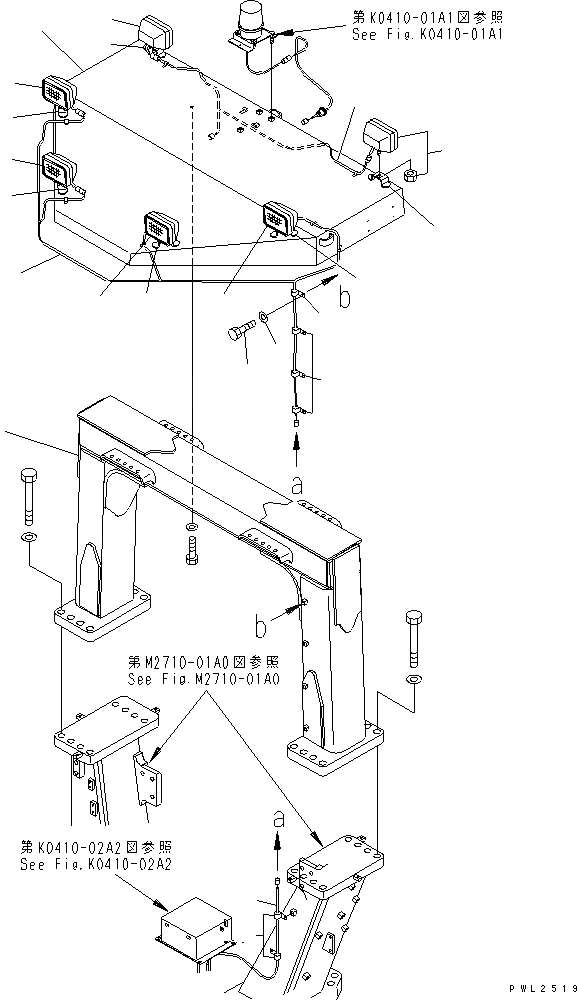 第K0410-01A1図参照
See Fig.K0410-01A1

b

a

b

第M2710-01A0図参照
See Fig.M2710-01A0

a

第K0410-02A2図参照
See Fig.K0410-02A2

PWL2519