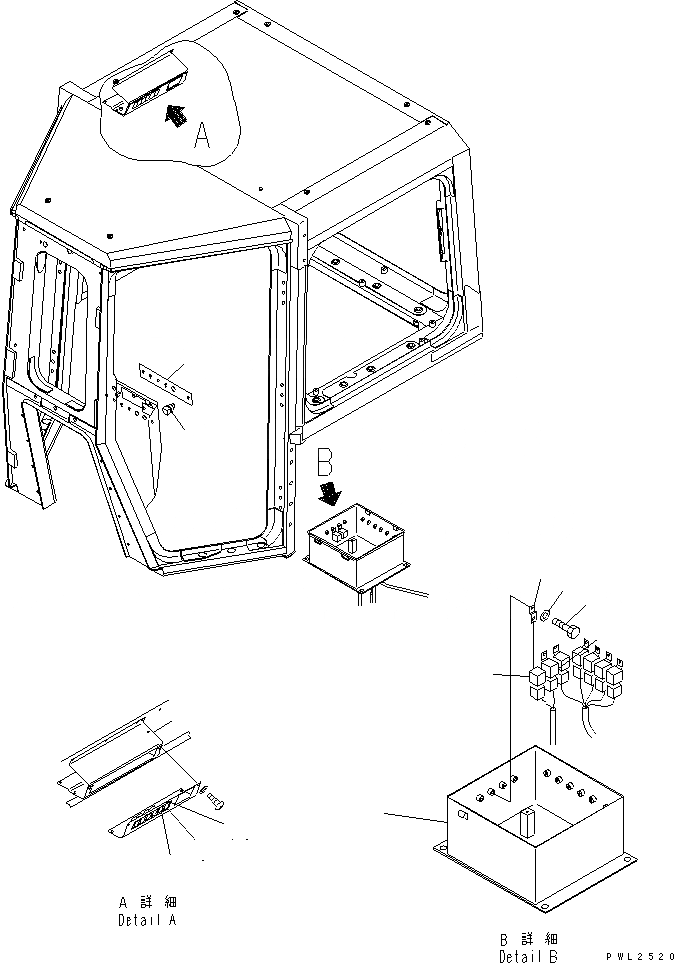 A

B

A 詳細
Detail A

B 詳細
Detail B

PWL2520