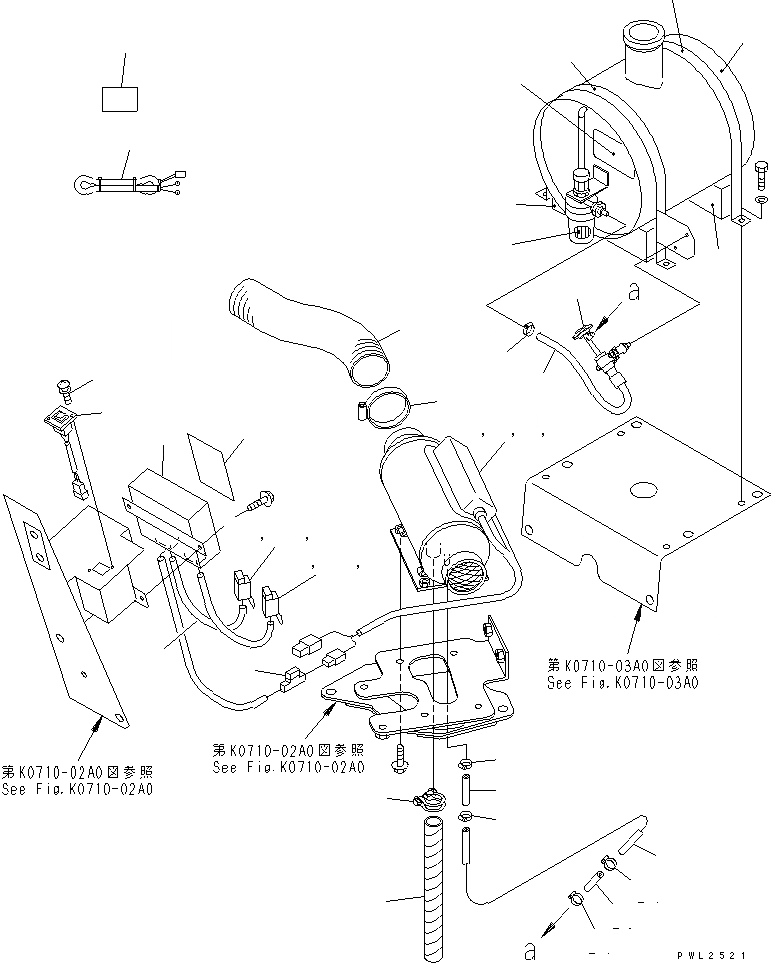 a

第K0710-03A0図参照
See Fig.K0710-03A0

第K0710-02A0図参照
See Fig.K0710-02A0

第K0710-02A0図参照
See Fig.K0710-02A0

a

PWL2521