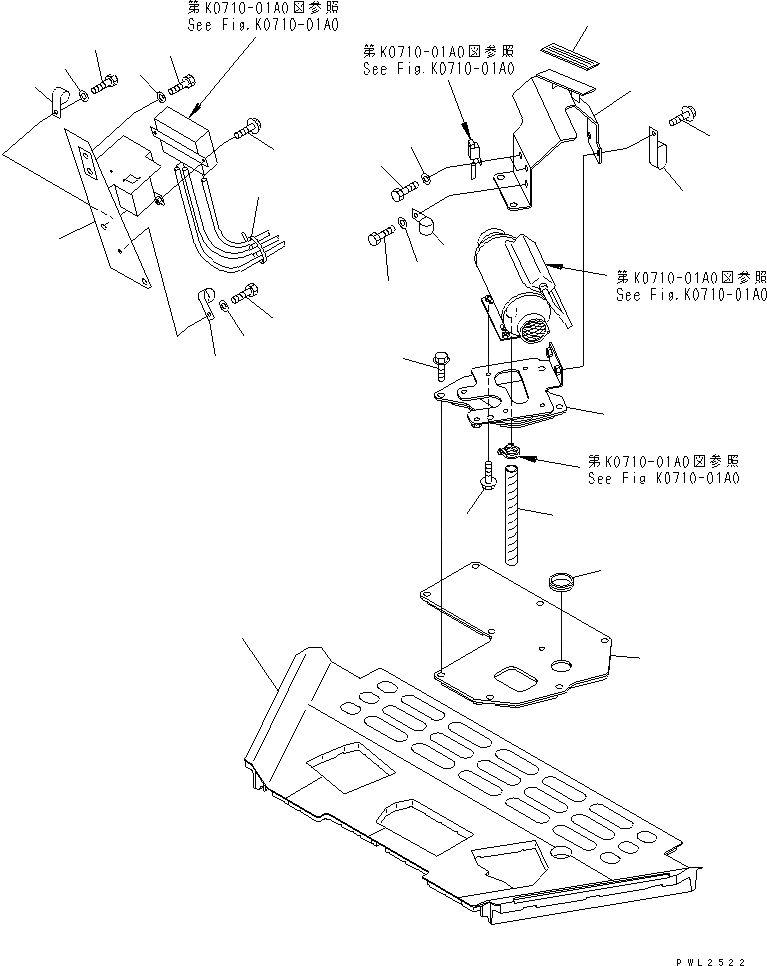 第K0710-01A0図参照
See Fig.K0710-01A0

第K0710-01A0図参照
See Fig.K0710-01A0

第K0710-01A0図参照
See Fig.K0710-01A0

第K0710-01A0図参照
See Fig K0710-01A0

PWL2522