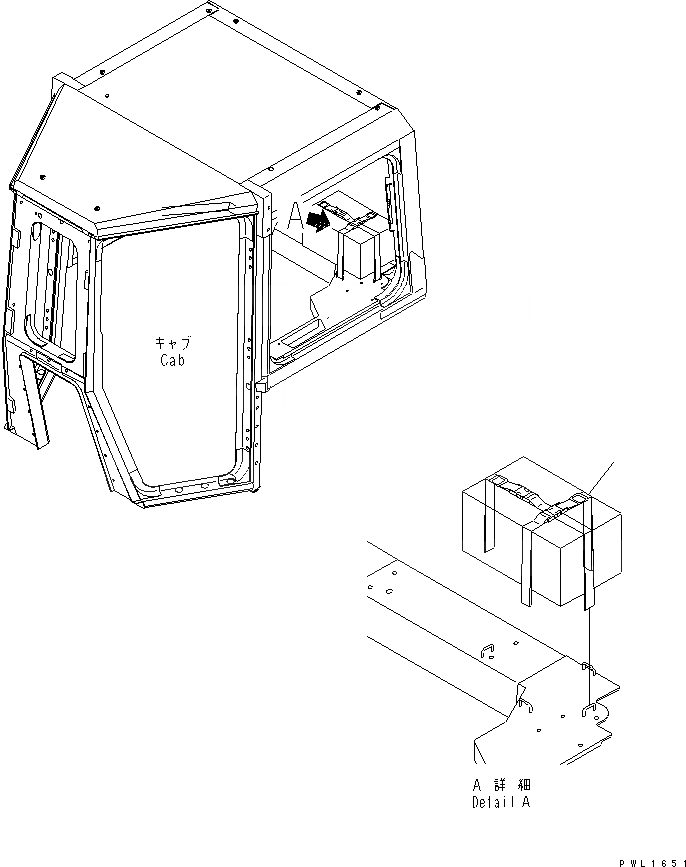 A

キャブ
Cab

A 詳細
Detail A

PWL1651