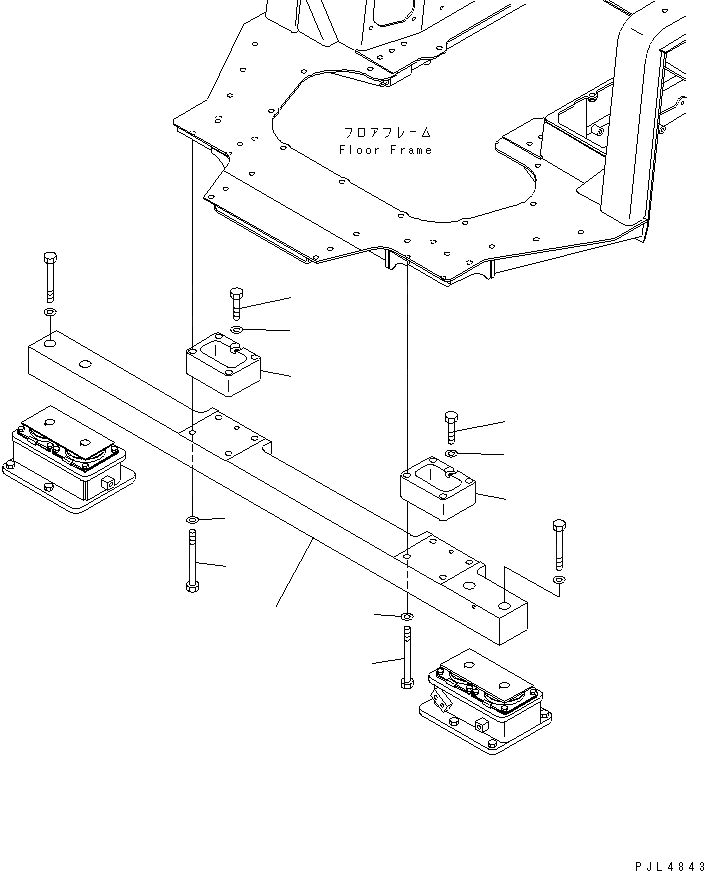 フロアフレーム
Floor Frame

PJL4843