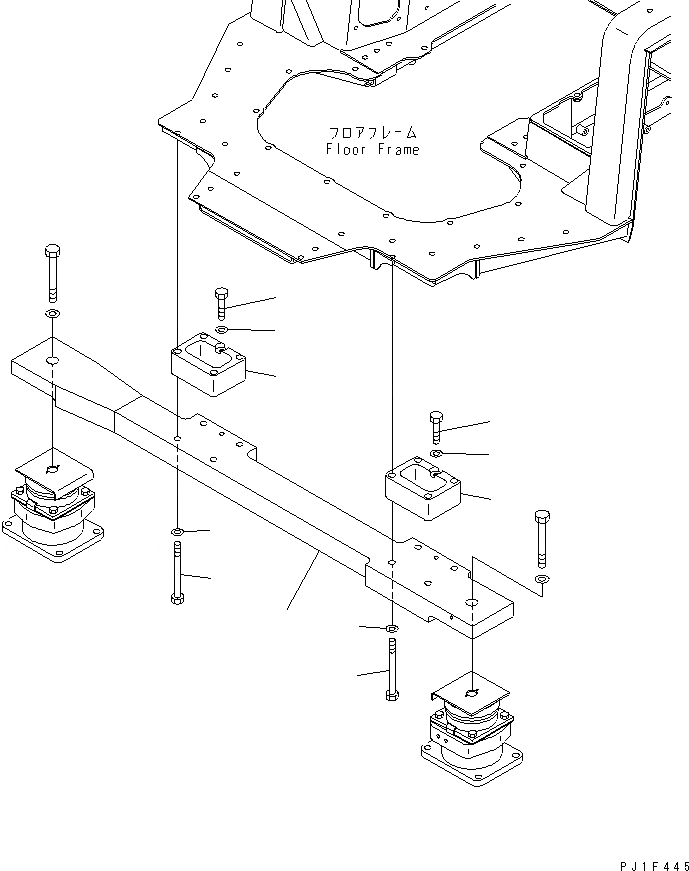 フロアフレーム
Floor Frame

PJ1F445