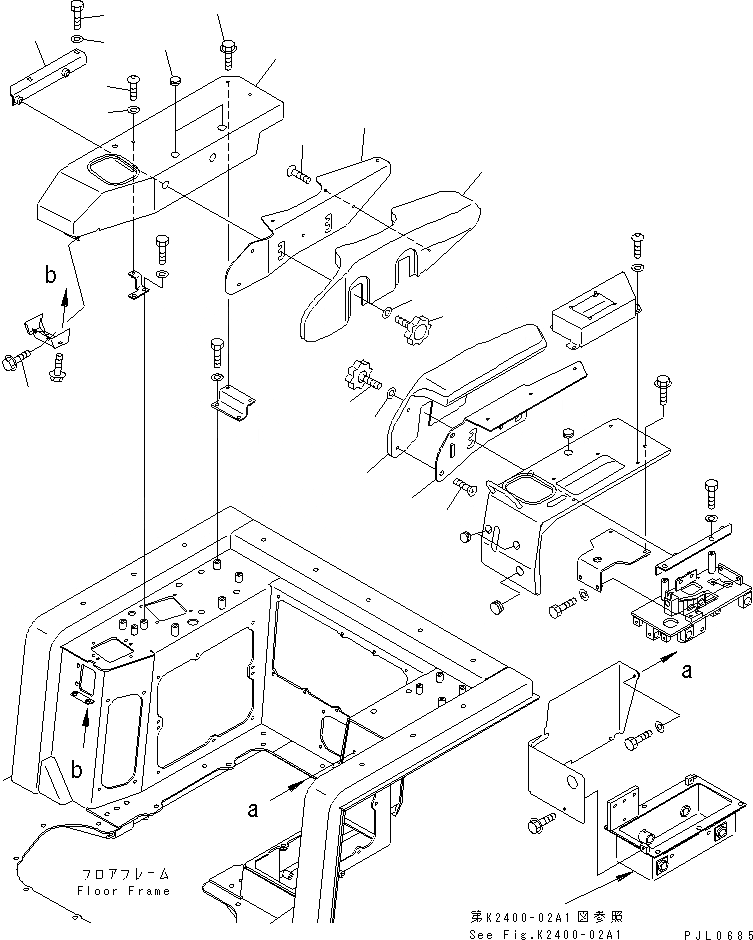 b

b

a

a

フロアフレーム
Floor Frame

第K2400-02A1図参照
See Fig.K2400-02A1

PJL0685