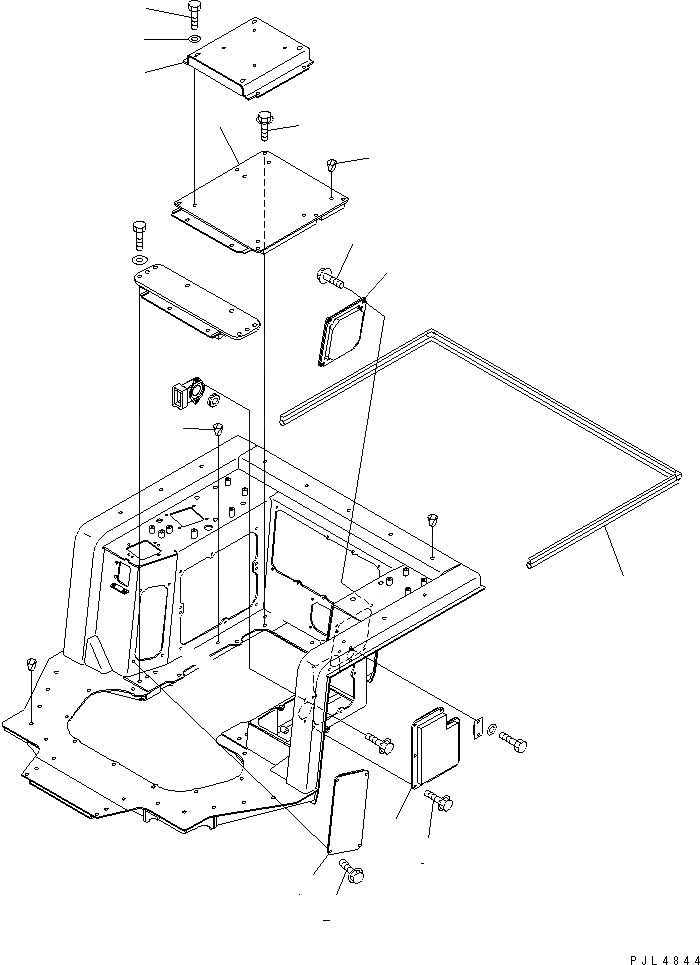 PJL4844