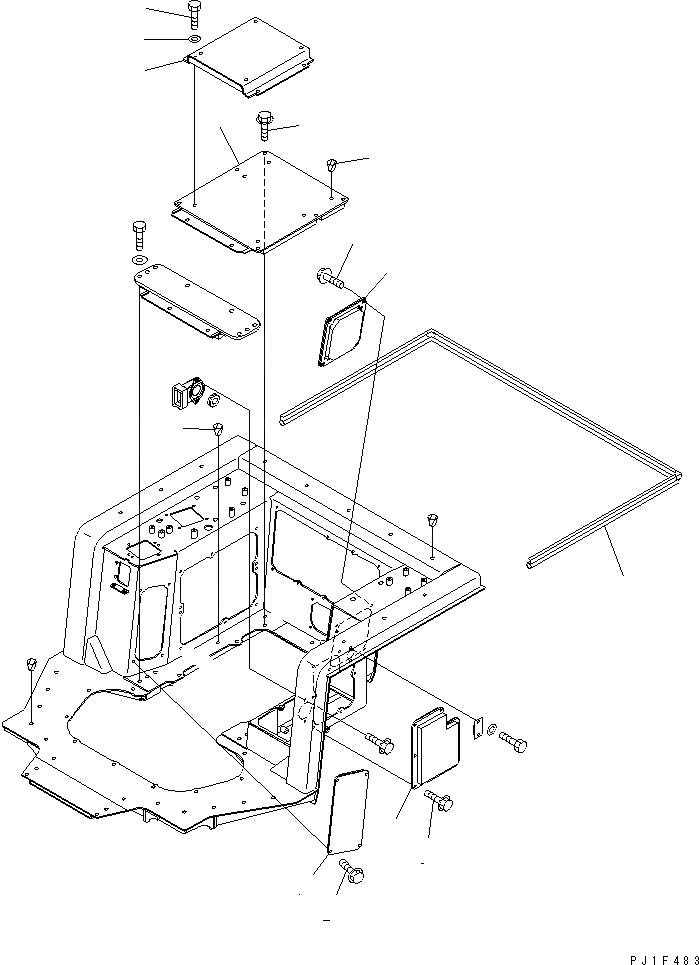 PJ1F483