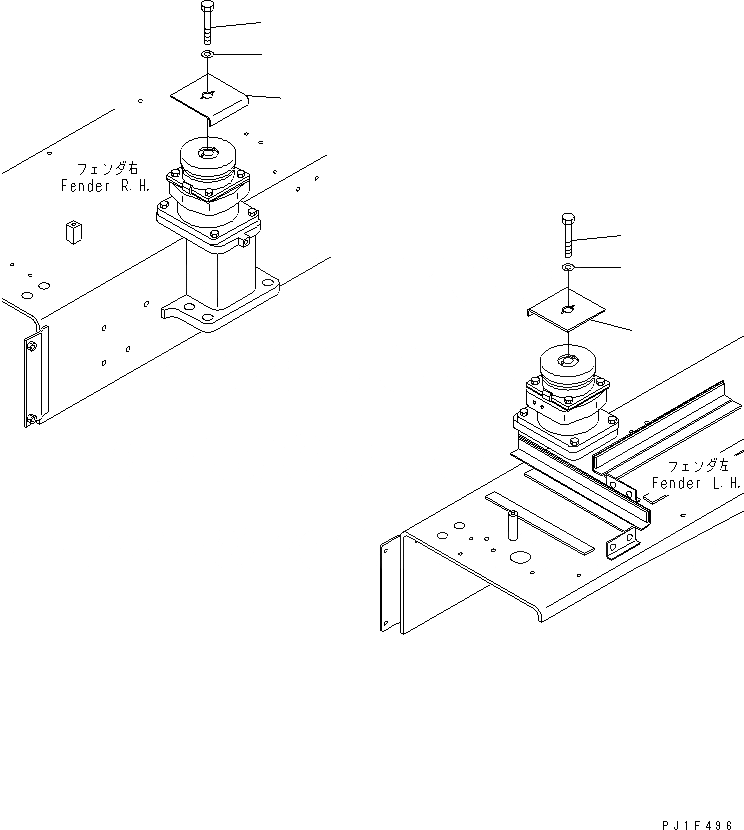 フェンダ右
Fender R.H.

フェンダ左
Fender L.H.

PJ1F496