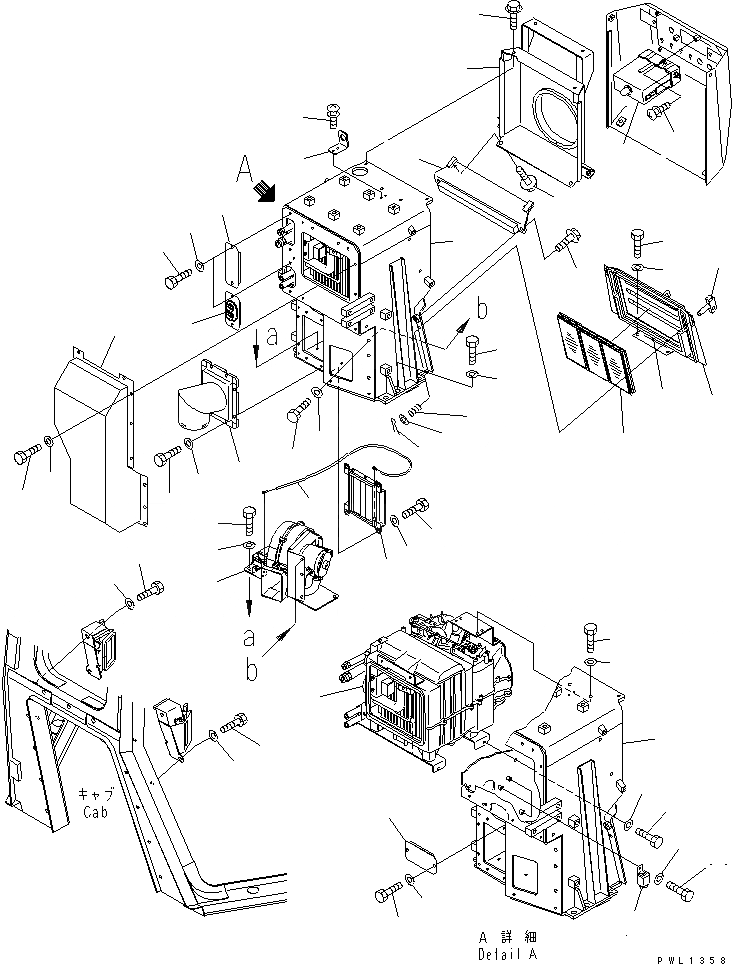 A

a

b

a

b

キャブ
Cab

A 詳細
Detail A

PWL1358