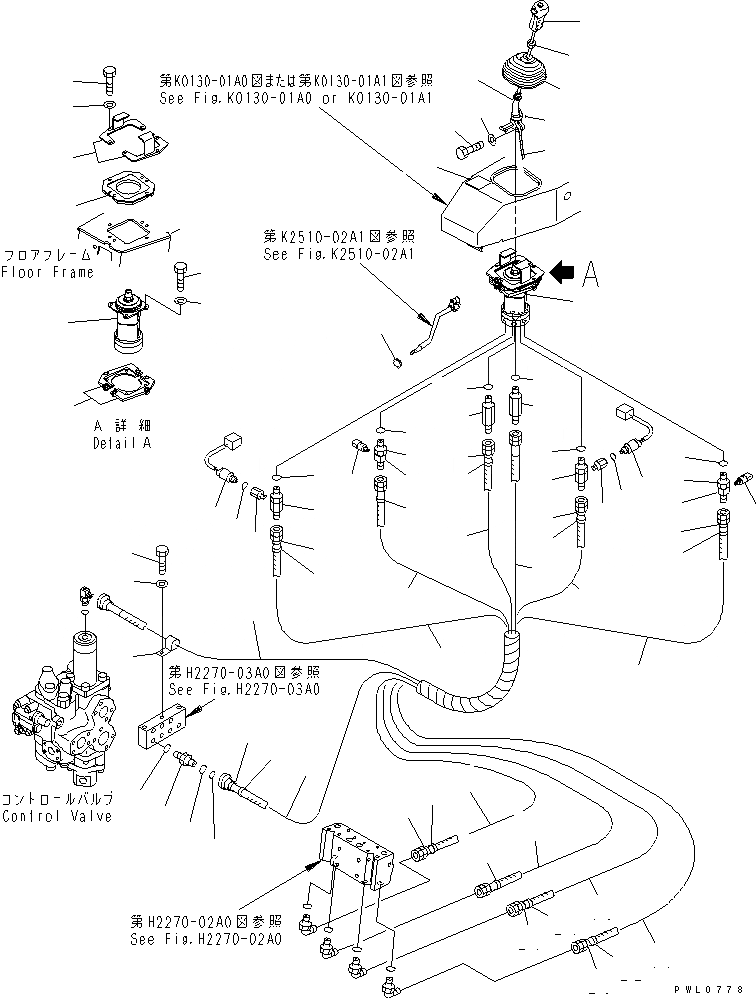 第K0130-01A0図または第K0130-01A1図参照
See Fig.K0130-01A0 or K0130-01A1

第K2510-02A1図参照
See Fig.K2510-02A1

A

フロアフレーム
Floor Frame

A 詳細
Detail A

第H2270-03A0図参照
See Fig.H2270-03A0

コントロールバルブ
Control Valve

第H2270-02A0図参照
See Fig.H2270-02A0

PWL0778