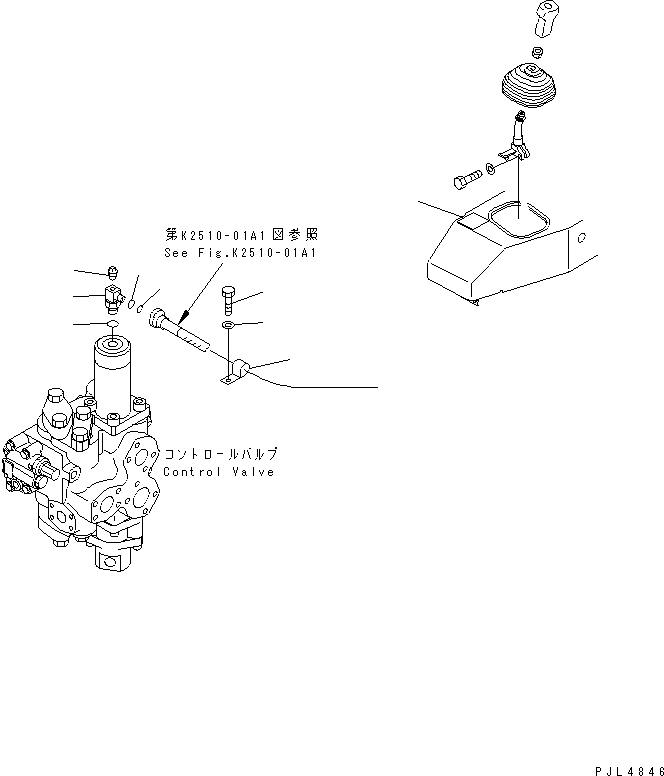 第K2510-01A1図参照
See Fig.K2510-01A1

コントロールバルブ
Control Valve

PJL4846