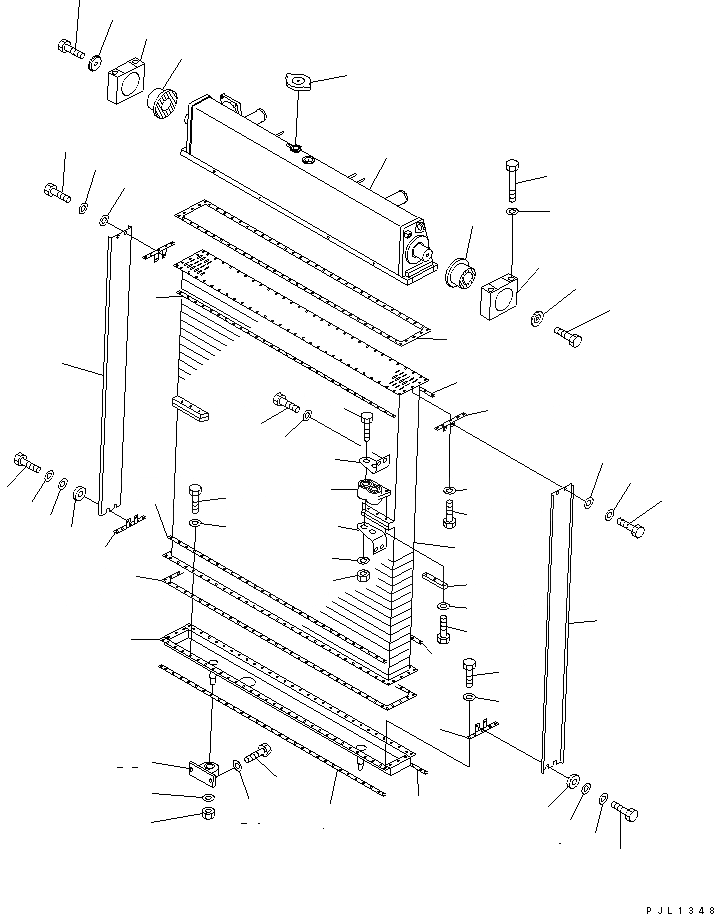 PJL1348