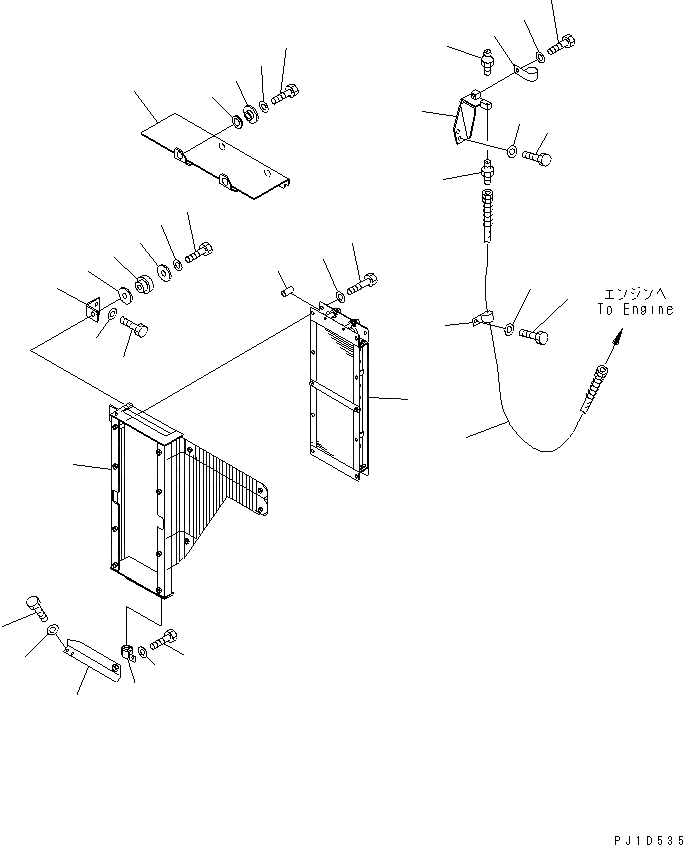 エンジンへ
To Engine

PJ1D535