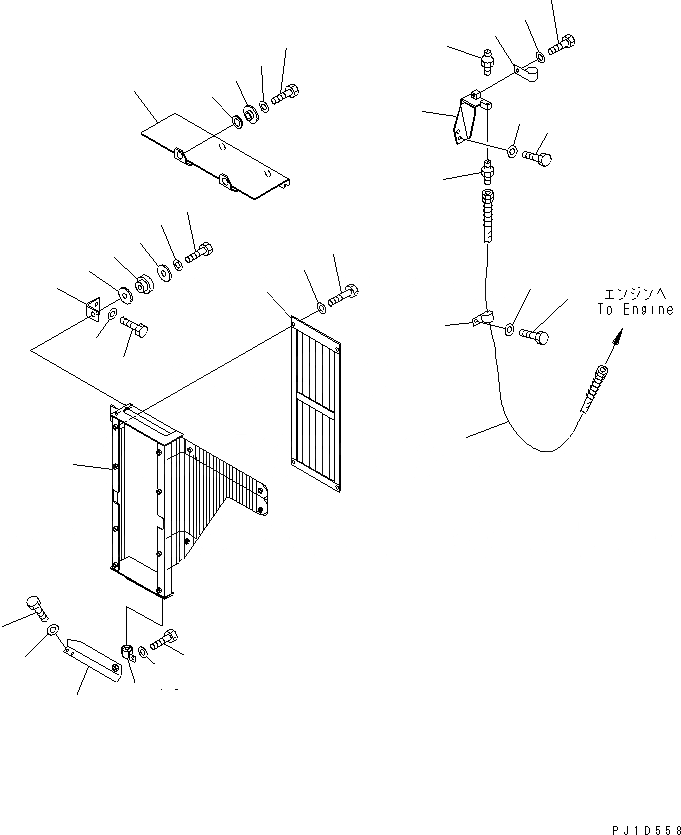 エンジンへ
To Engine

PJ1D558