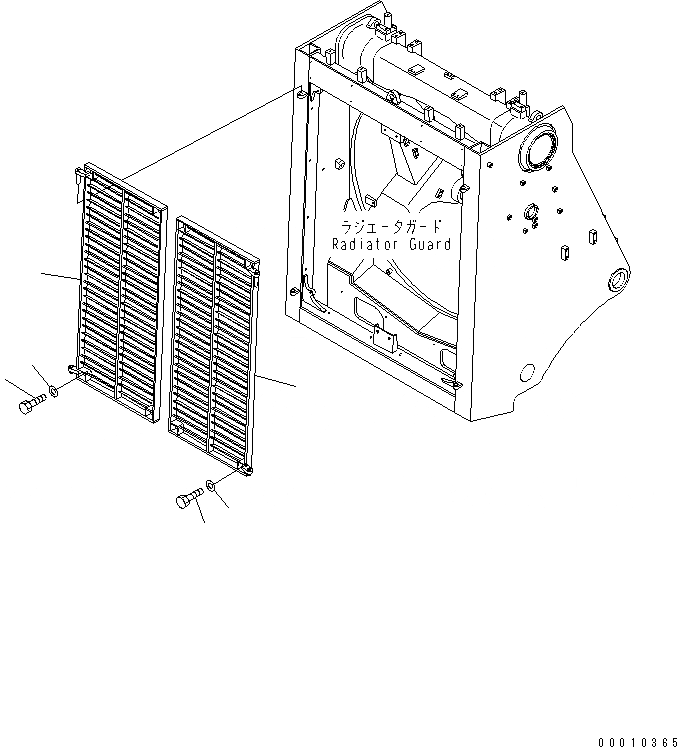 ラジエータガード
Radiator Guard

00010365