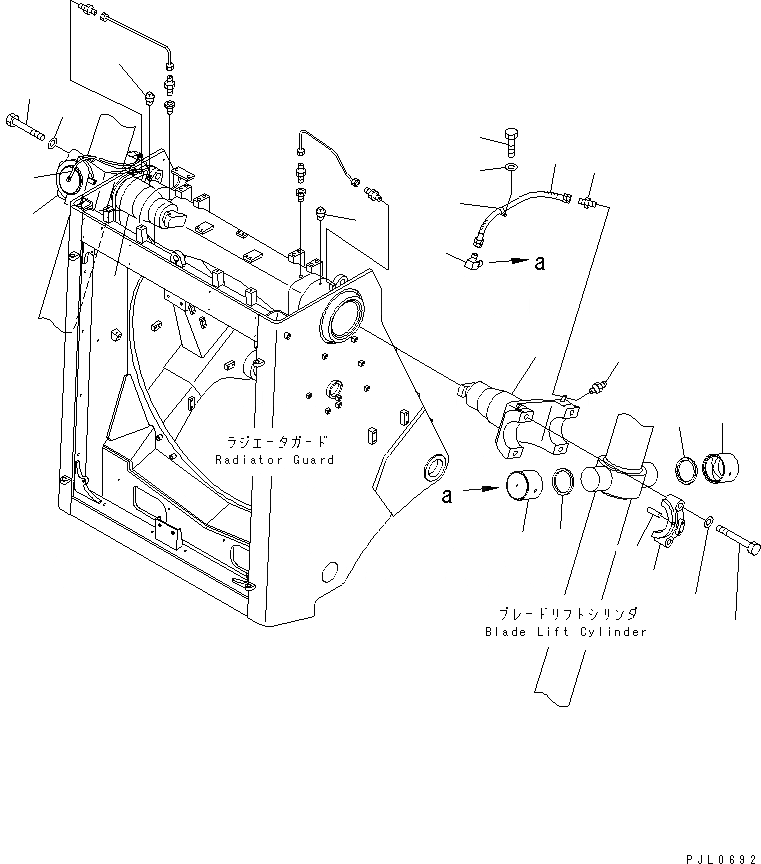 a

ラジエータガード
Radiator Guard

a

ブレードリフトシリンダ
Blade Lift Cylinder

PJL0692