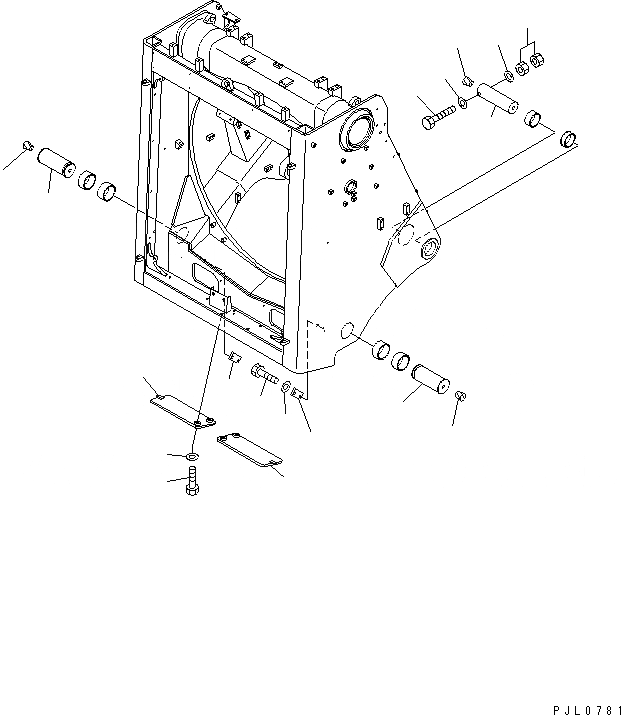 PJL0781