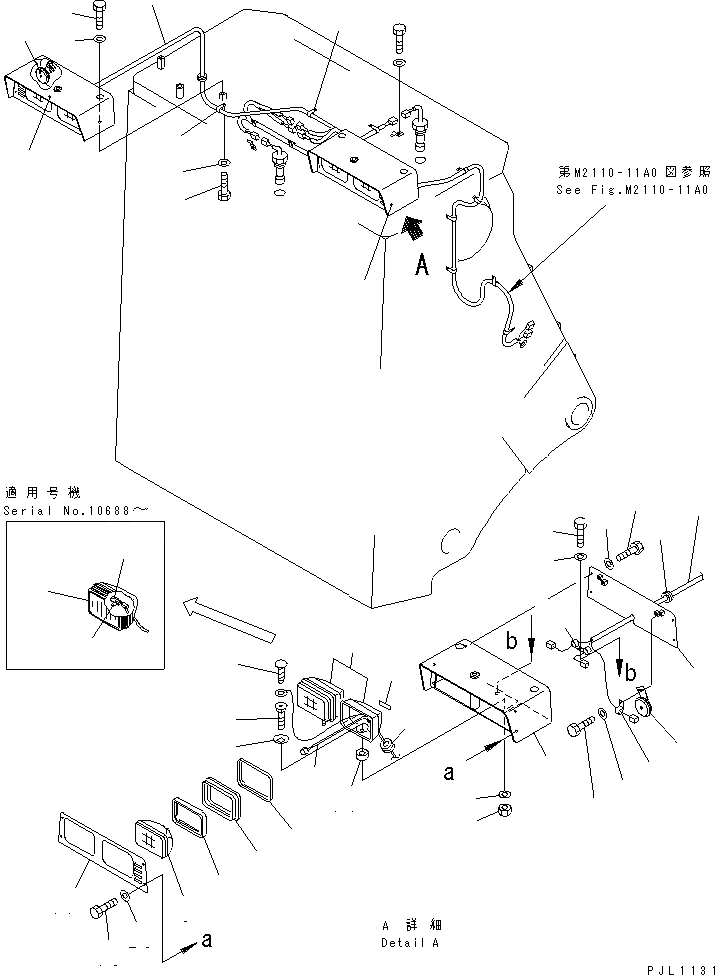 第M2110-11A0 図参照
See Fig.M2110-11A0

A

適用号機
Serial No.10688～

b

b

a

a

A 詳細
Detail A

PJL1131