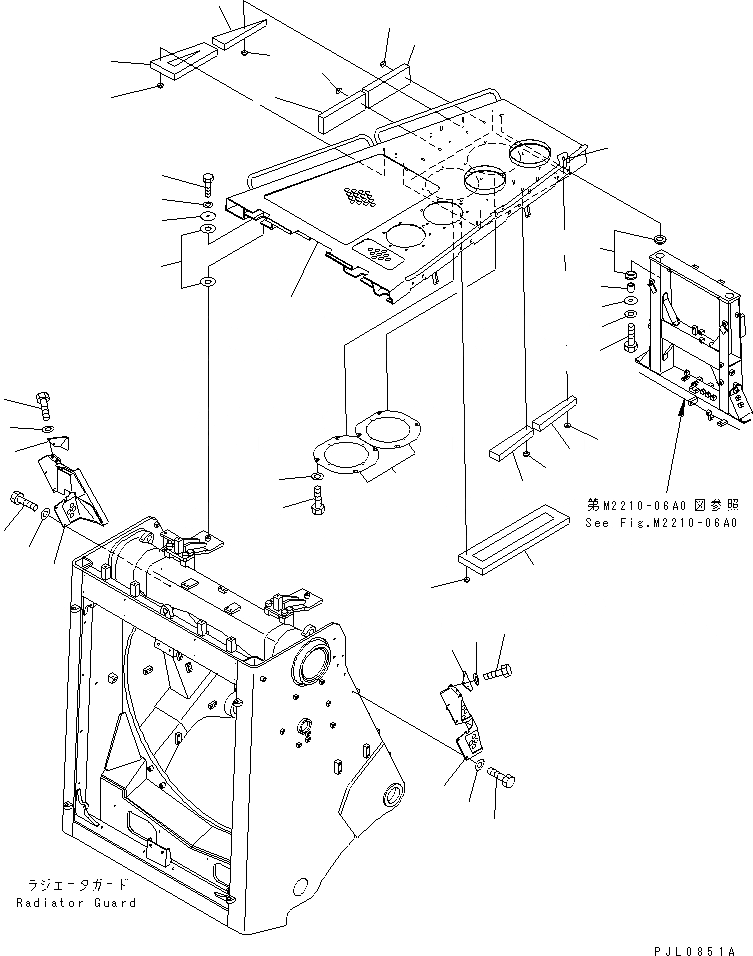 第M2210-06A0 図参照
See Fig.M2210-06A0

ラジエータガード
Radiator Guard

PJL0851A