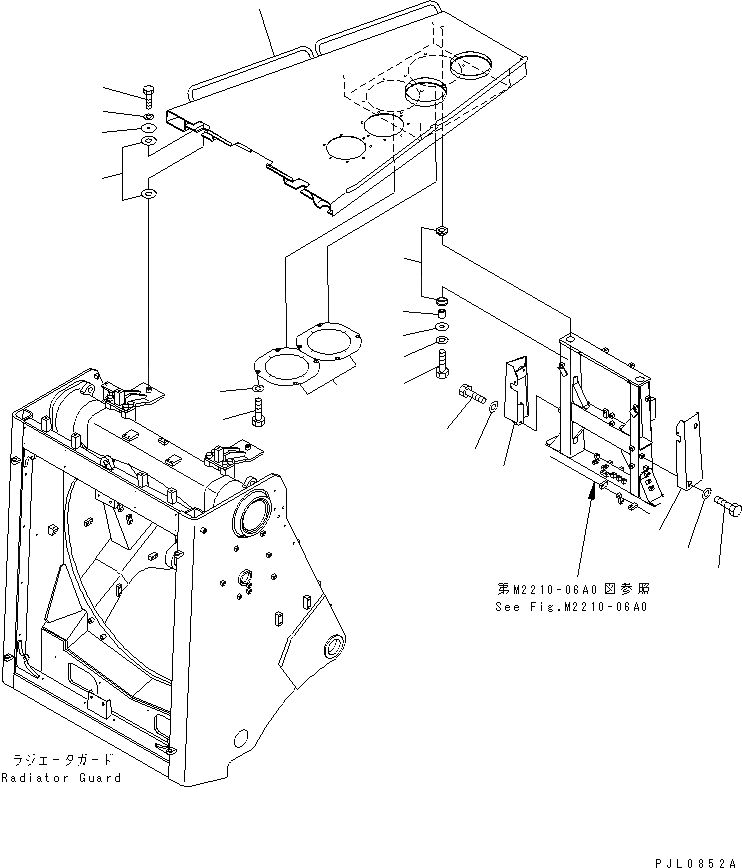 第M2210-06A0図参照
See Fig.M2210-06A0

ラジエータガード
Radiator Guard

PJL0852A