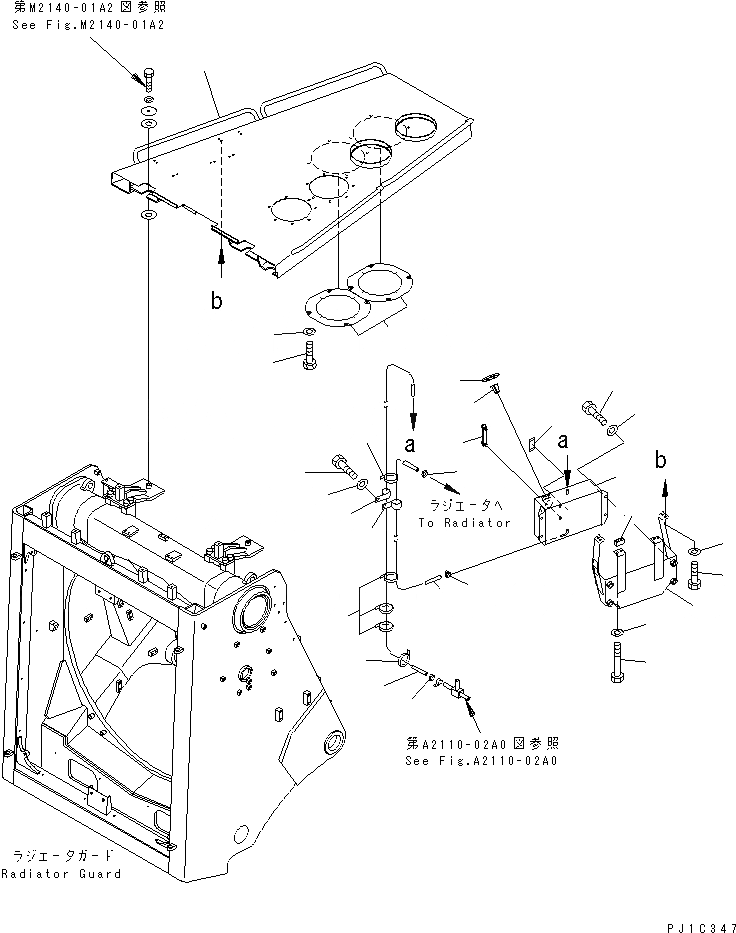 第M2140-01A2図参照
See Fig.M2140-01A2

b

a

a

b

ラジエータへ
To Radiator

第A2110-02A0図参照
See Fig.A2110-02A0

ラジエータガード
Radiator Guard

PJ1C347