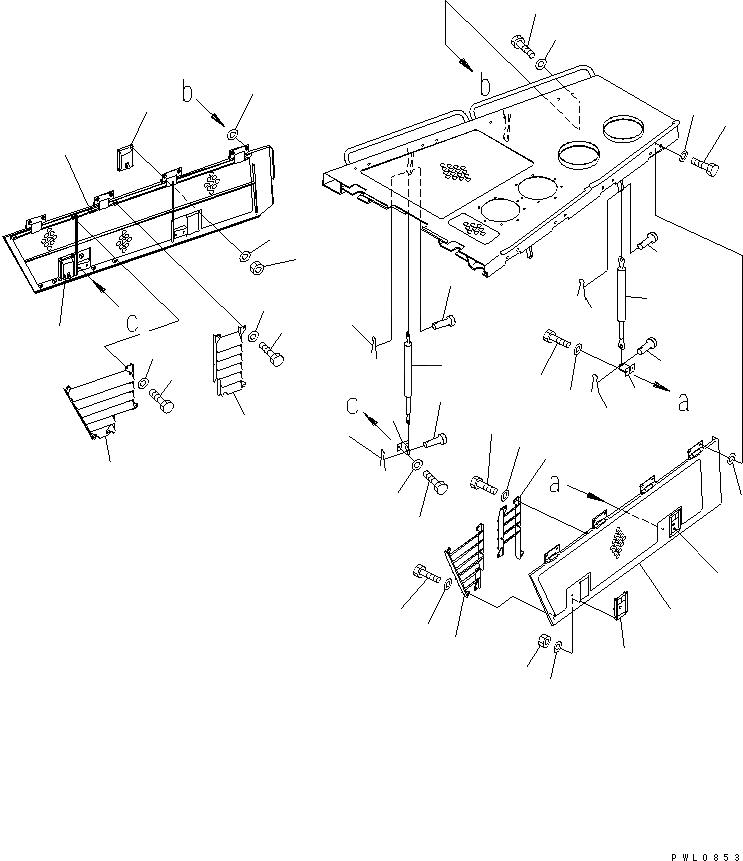 b
b
c
c
a
a
PWL0853