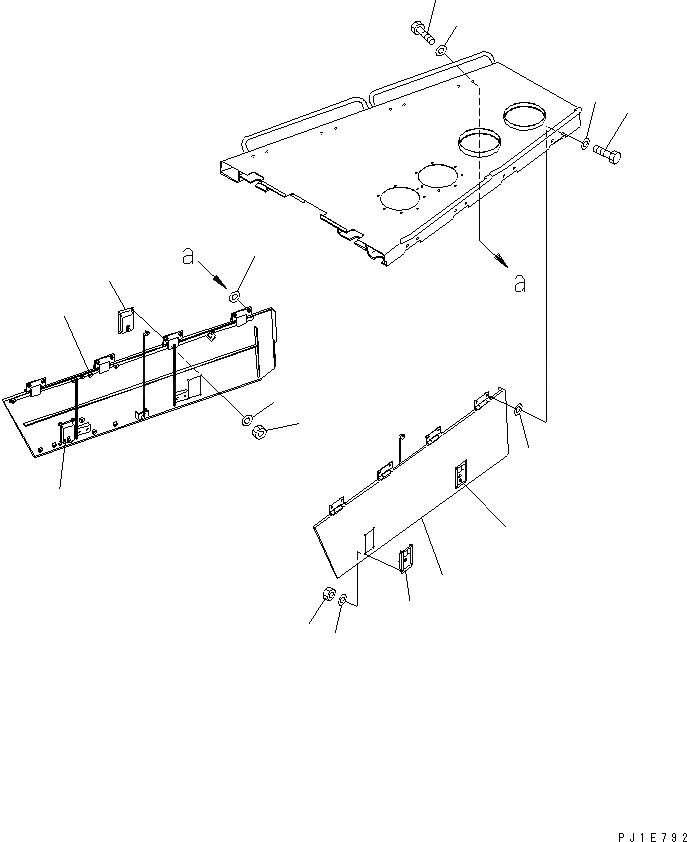 a
a
PJ1E792