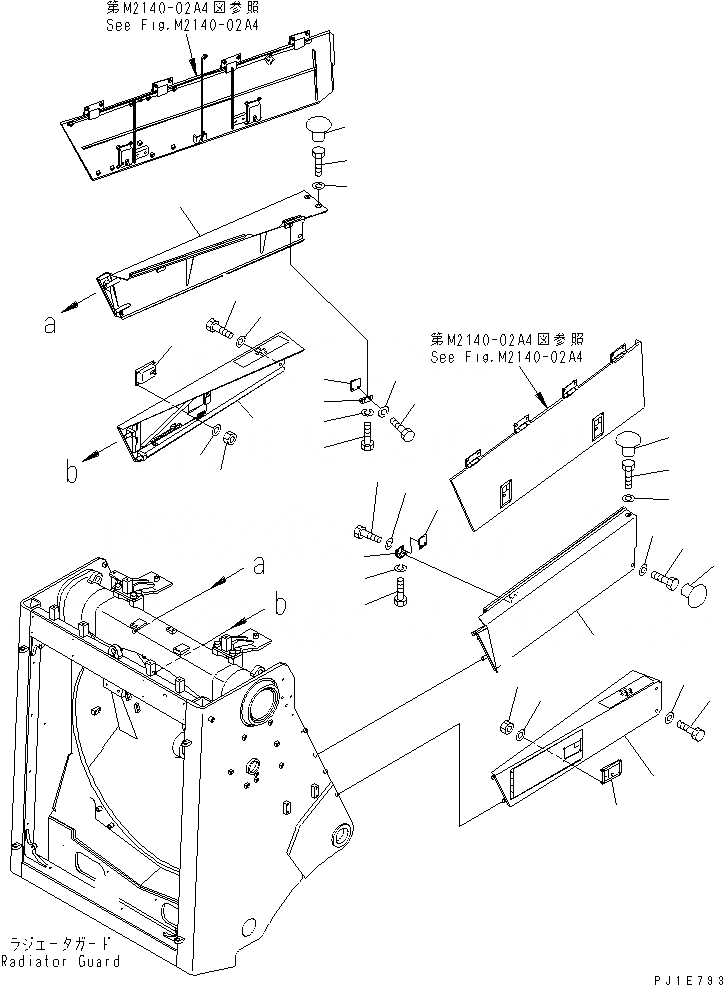 第M2140-02A4図参照
See Fig.M2140-02A4

a

b

第M2140-02A4図参照
See Fig.M2140-02A4

a

b

ラジエータガード
Radiator Guard

PJ1E793