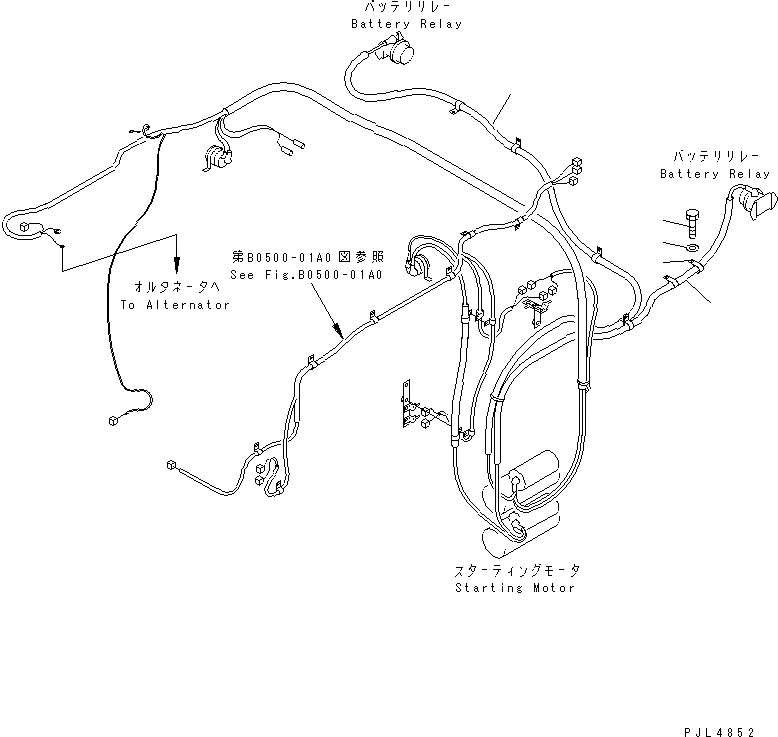 バッテリリレー
Battery Relay

バッテリリレー
Battery Relay

第B0500-01A0図参照
See Fig.B0500-01A0

オルタネータへ
To Alternator

スターティングモータ
Starting Motor

PJL4852