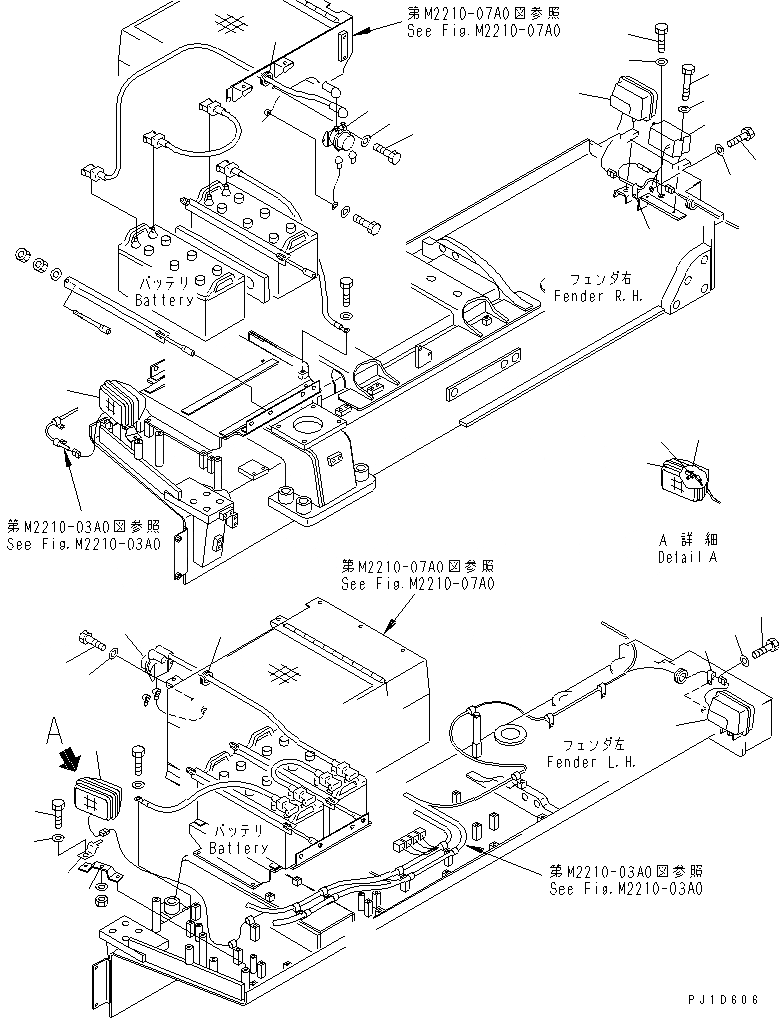 第M2210-07A0図参照
See Fig.M2210-07A0

バッテリ
Battery

フェンダ右
Fender R.H.

第M2210-03A0図参照
See Fig.M2210-03A0

A 詳細
Detail A

第M2210-07A0図参照
See Fig.M2210-07A0

A

フェンダ左
Fender L.H.

バッテリ
Battery

第M2210-03A0図参照
See Fig.M2210-03A0

PJ1D606