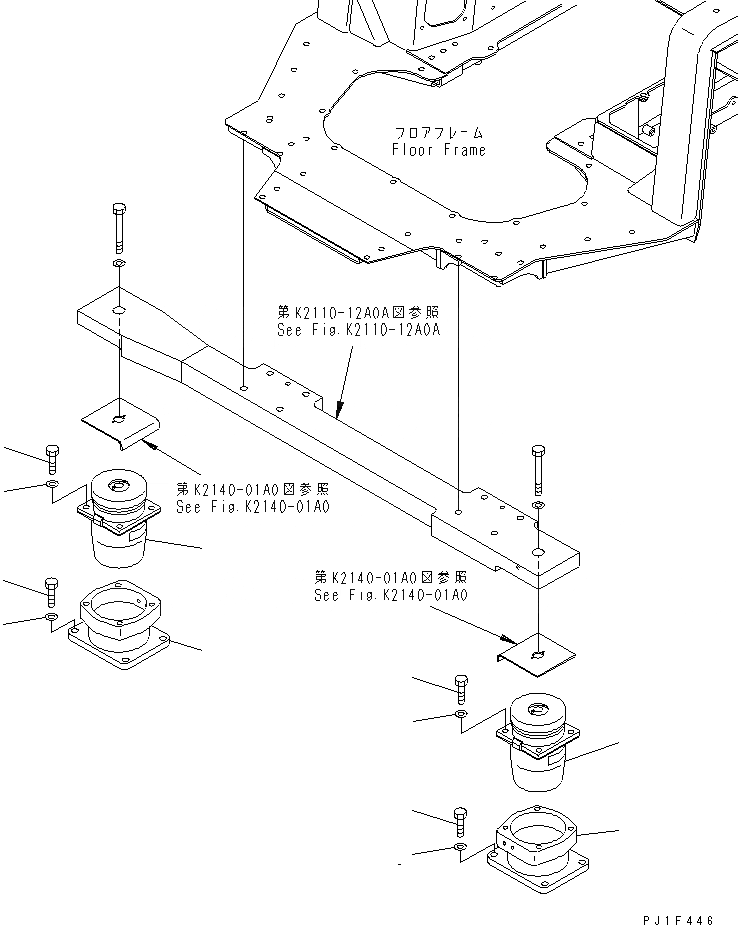 フロアフレーム
Floor Frame

第K2110-12A0A図参照
See Fig.K2110-12A0A

第K2140-01A0図参照
See Fig.K2140-01A0

第K2140-01A0図参照
See Fig.K2140-01A0

PJ1F446