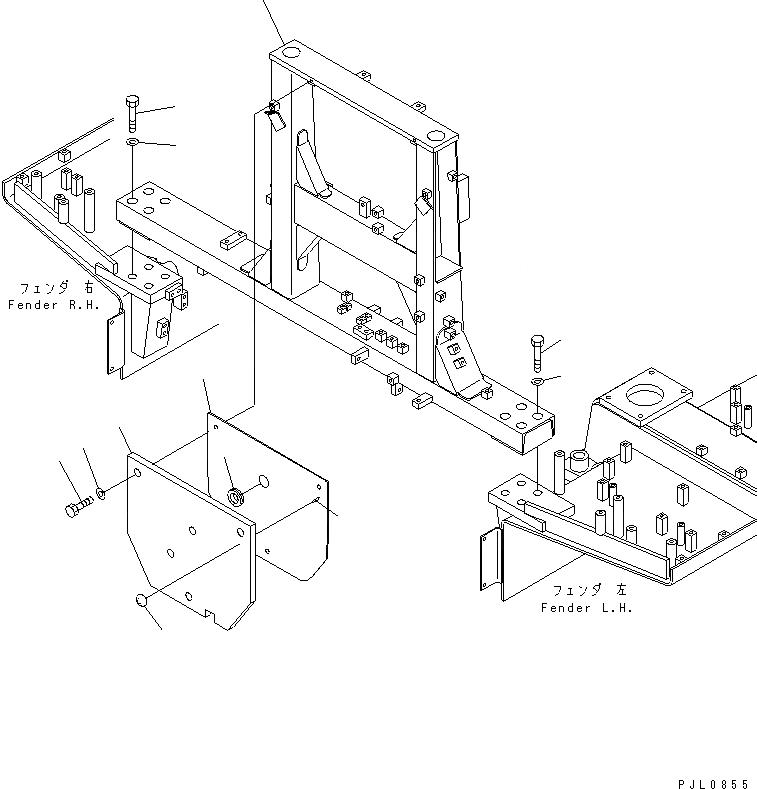 フェンダ 右
Fender R.H.

フェンダ 左
Fender L.H.

PJL0855