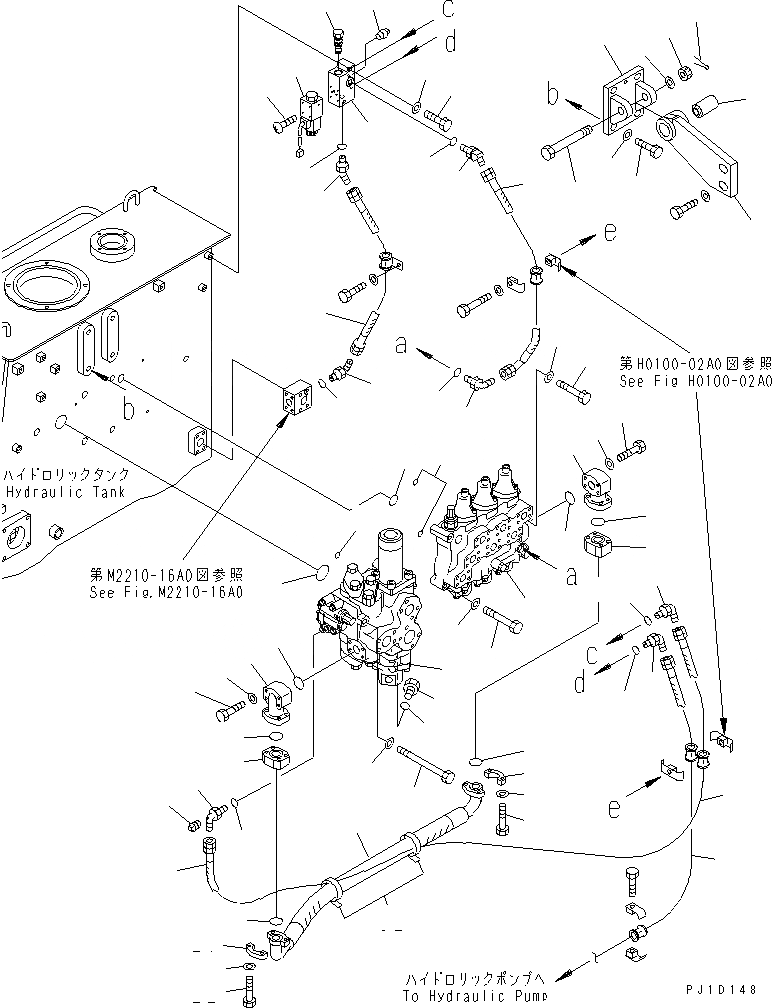 c
d
b
e
a
第H0100-02A0図参照
See Fig H0100-02A0
b
ハイドロリックタンク
Hydraulic Tank
第M2210-16A0図参照
See Fig.M2210-16A0
a
c
d
e
ハイドロリックポンプへ
To Hydraulic Pump
PJ1D148