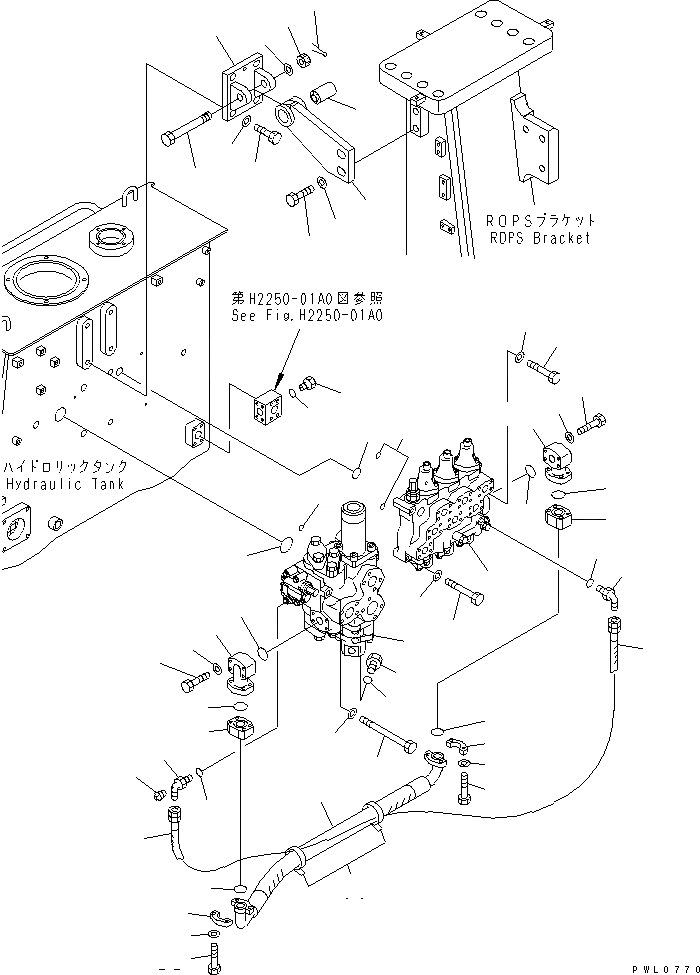 ROPSブラケット
ROPS Bracket

第H2250-01A0図参照
See Fig.H2250-01A0

ハイドロリックタンク
Hydraulic Tank

PWL0770