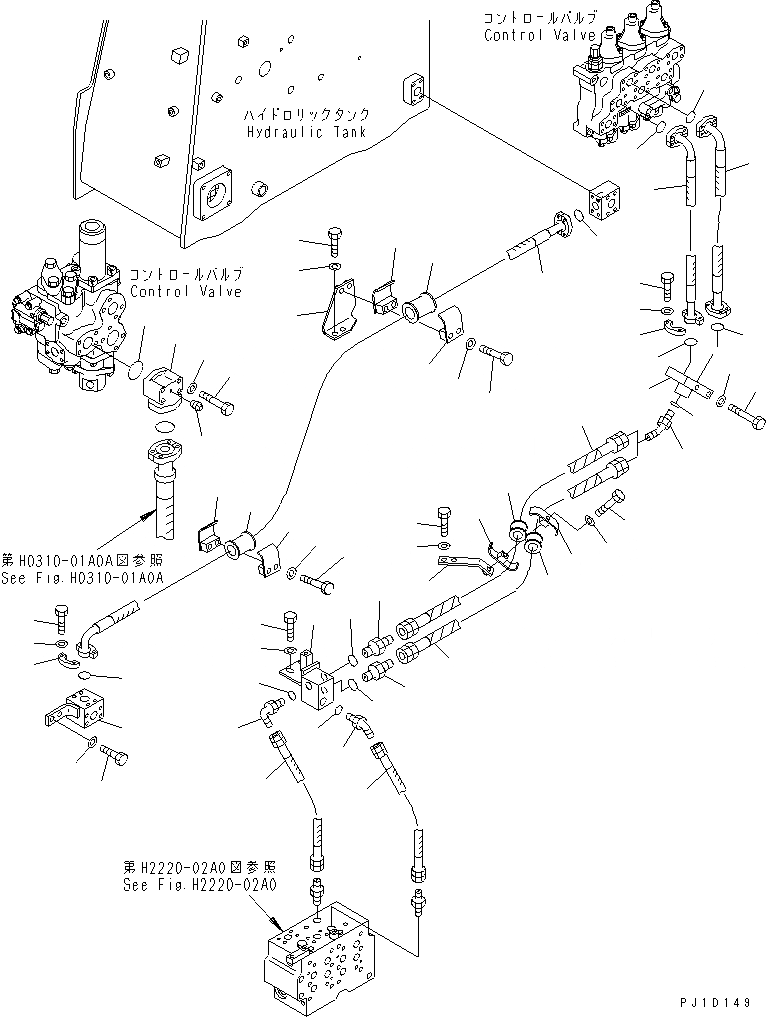 コントロールバルブ
Control Valve

ハイドロリックタンク
Hydraulic Tank

コントロールバルブ
Control Valve

第H0310-01A0A図参照
See Fig.H0310-01A0A

第H2220-02A0図参照
See Fig.H2220-02A0

PJ1D149