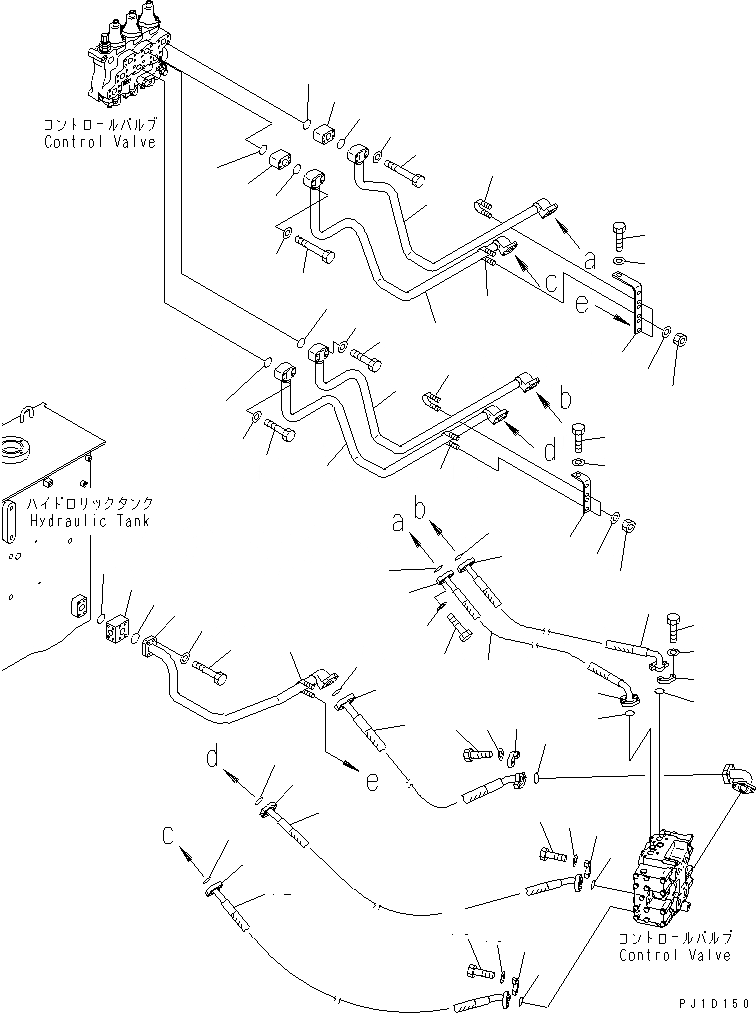 コントロールバルブ
Control Valve

a
c
e
b
d

ハイドロリックタンク
Hydraulic Tank

a b

d
e
c

コントロールバルブ
Control Valve

PJ1D150