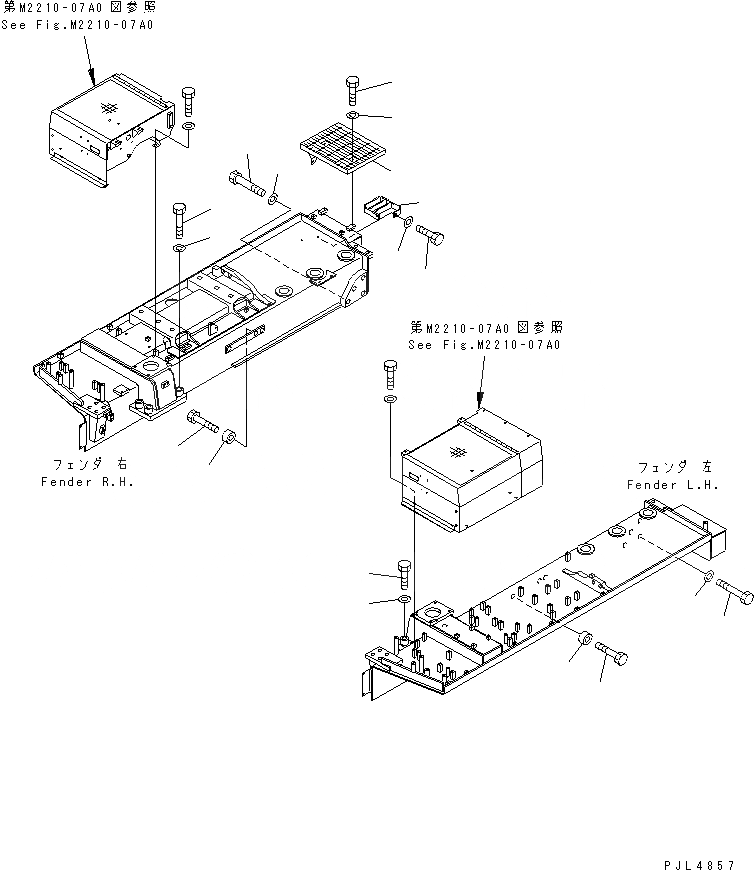 第M2210-07A0 図参照
See Fig.M2210-07A0

第M2210-07A0 図参照
See Fig.M2210-07A0

フェンダ 右
Fender R.H.

フェンダ 左
Fender L.H.

PJL4857