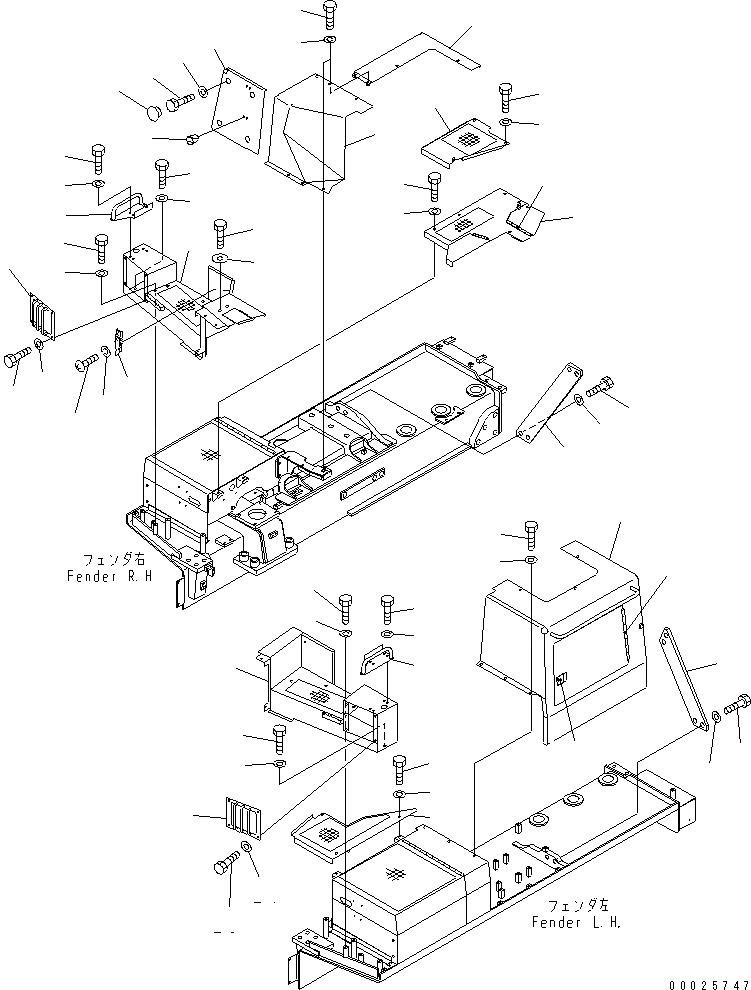 フェンダ右
Fender R.H

フェンダ左
Fender L.H.

00025747