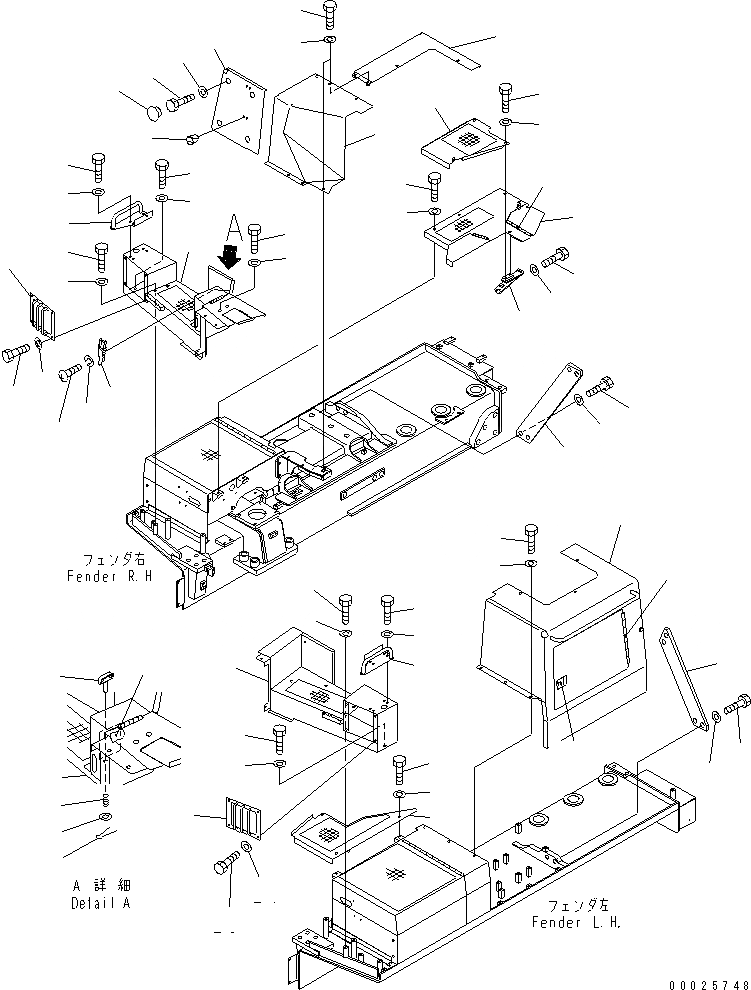 A

フェンダ右
Fender R.H

A 詳細
Detail A

フェンダ左
Fender L.H.

00025748