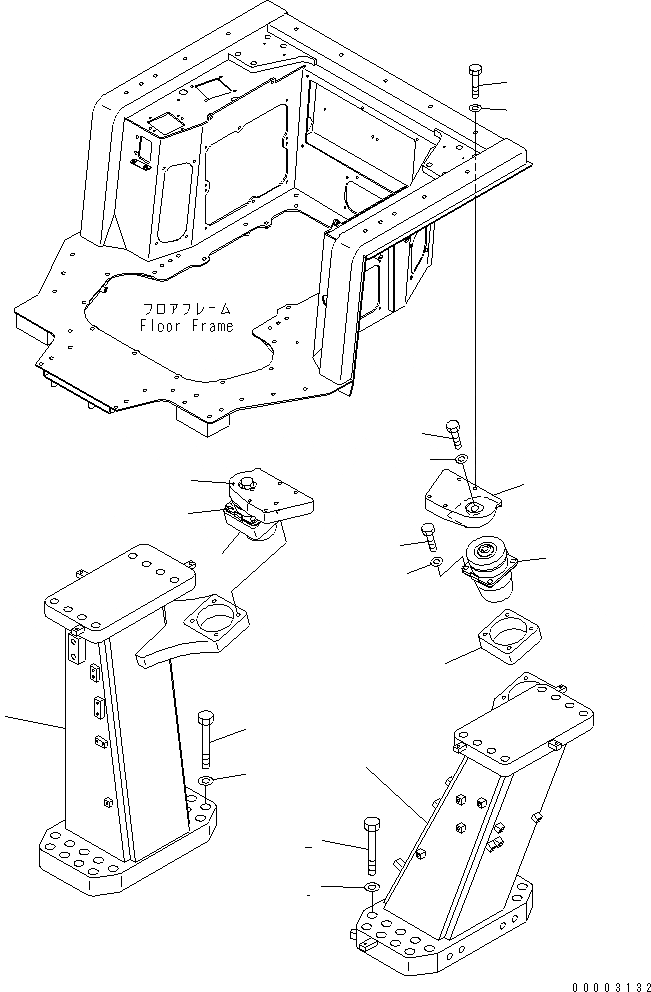 フロアフレーム
Floor Frame

00003132