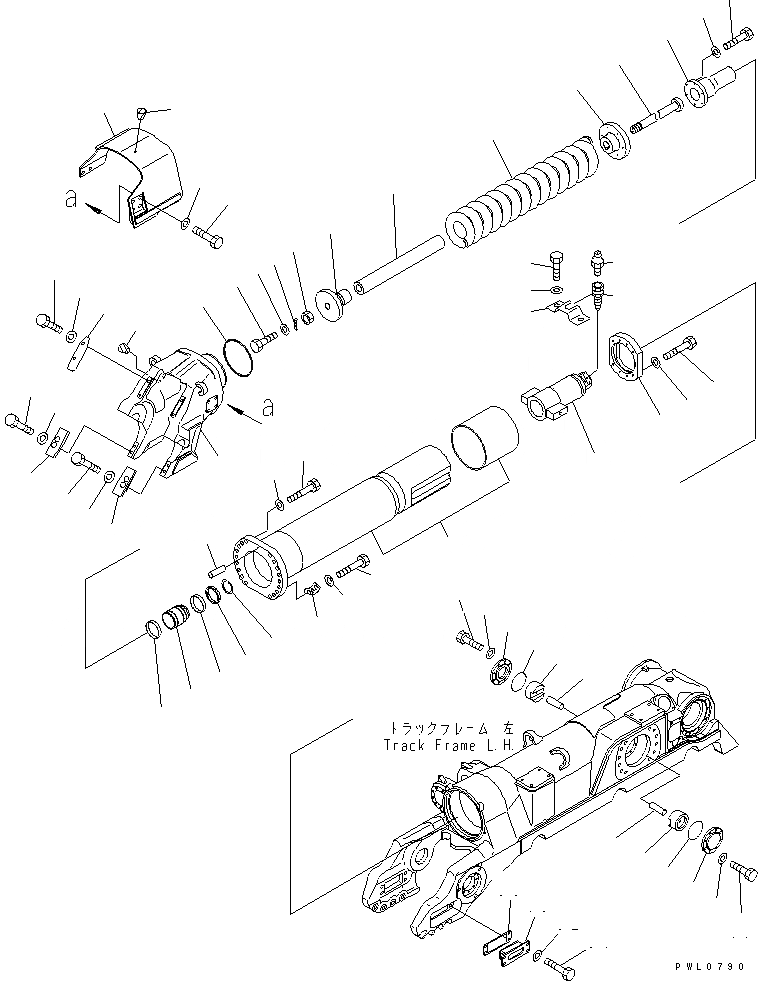 a

a

トラックフレーム 左
Track Frame L.H.

PWL0790