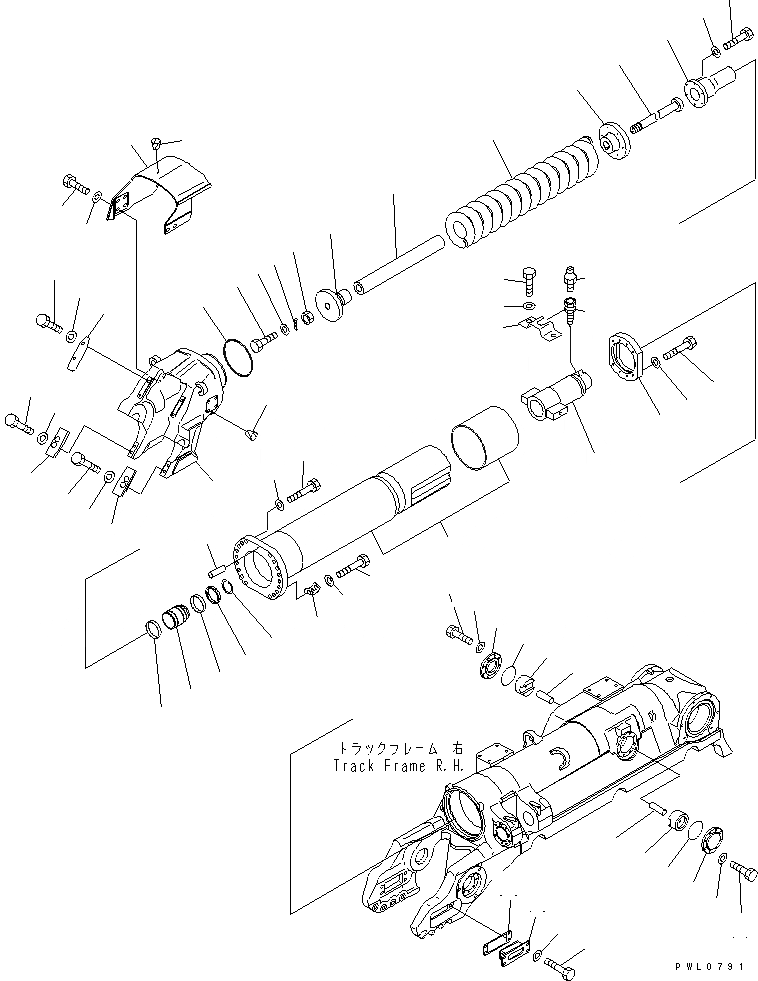 トラックフレーム 右
Track Frame R.H.

PWL0791