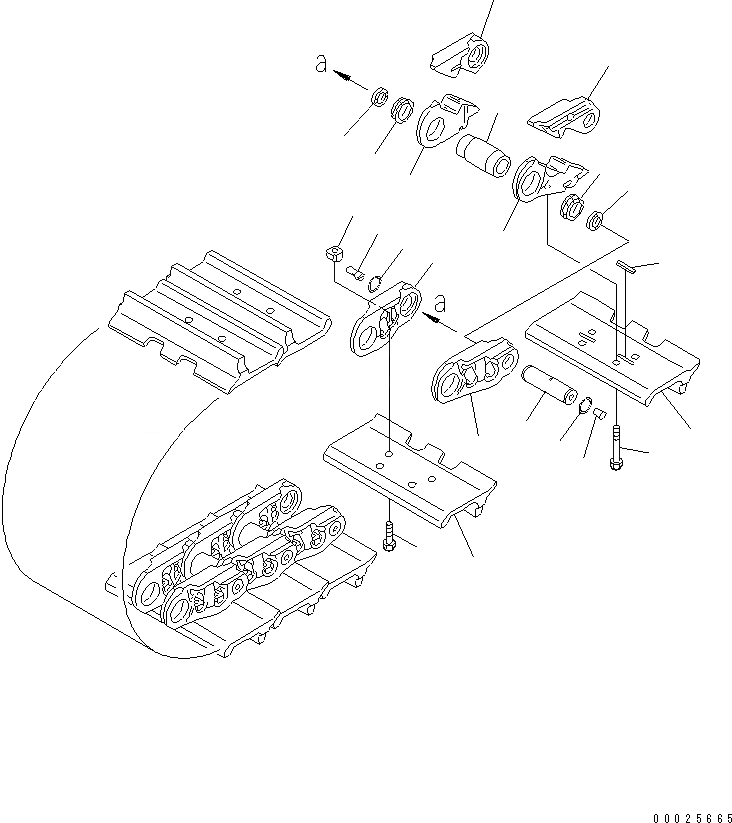 a

a

00025665