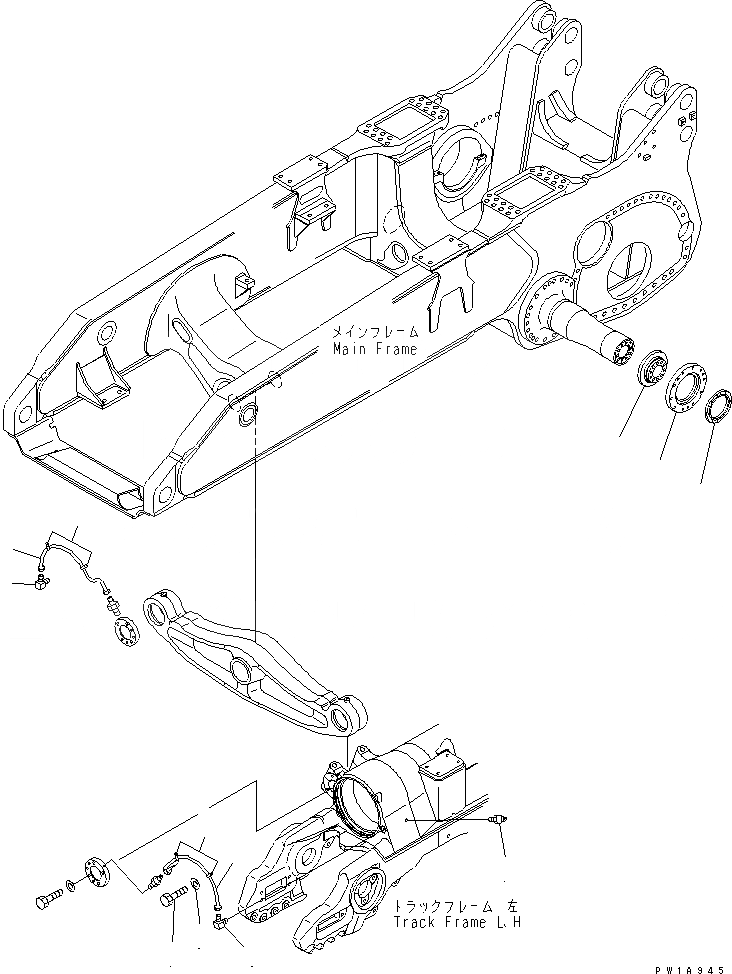 メインフレーム
Main Frame

トラックフレーム 左
Track Frame L.H

PW1A945