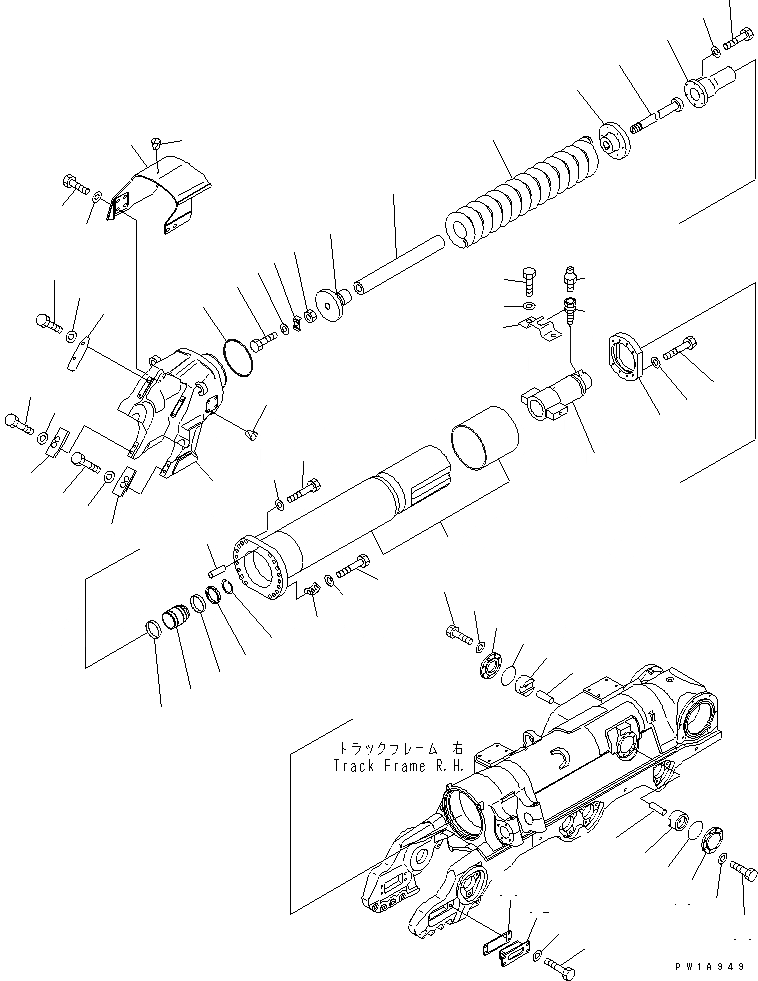 トラックフレーム 右
Track Frame R.H.

PW1A949