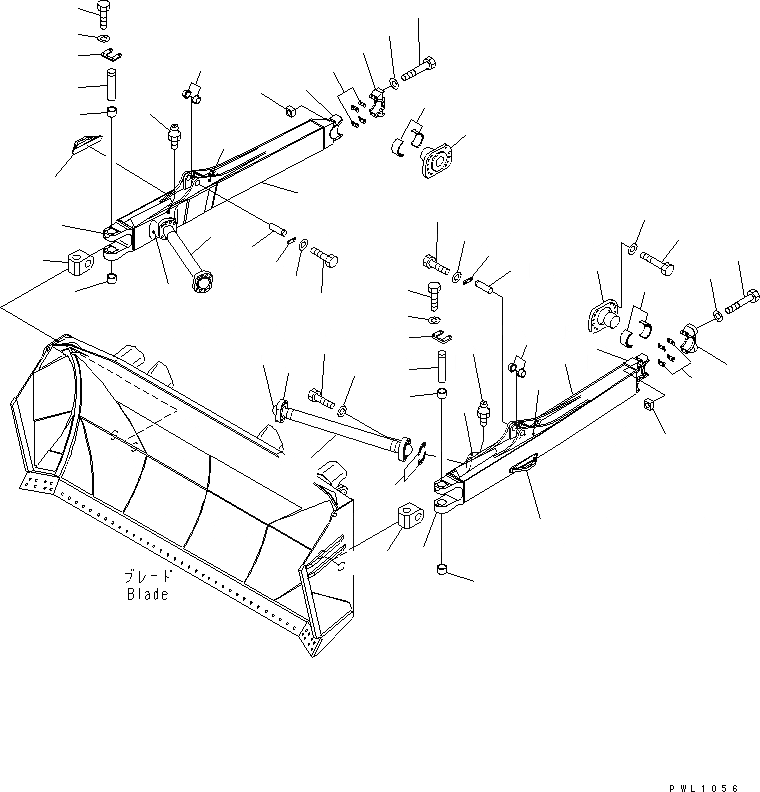 ブレード
Blade

PWL1056