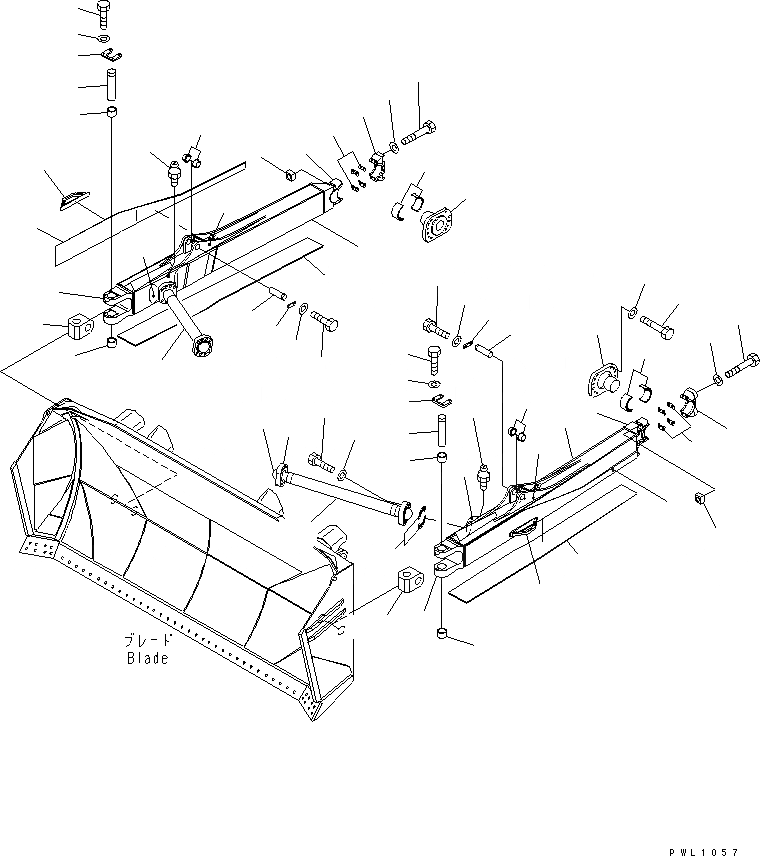 ブレード
Blade

PWL1057