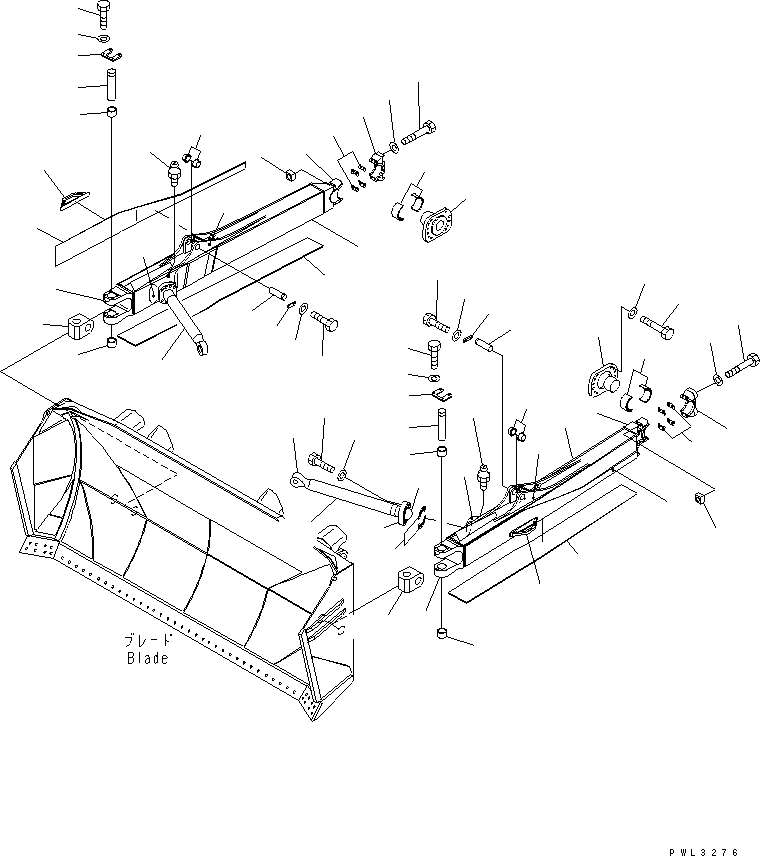 ブレード
Blade

PWL3276